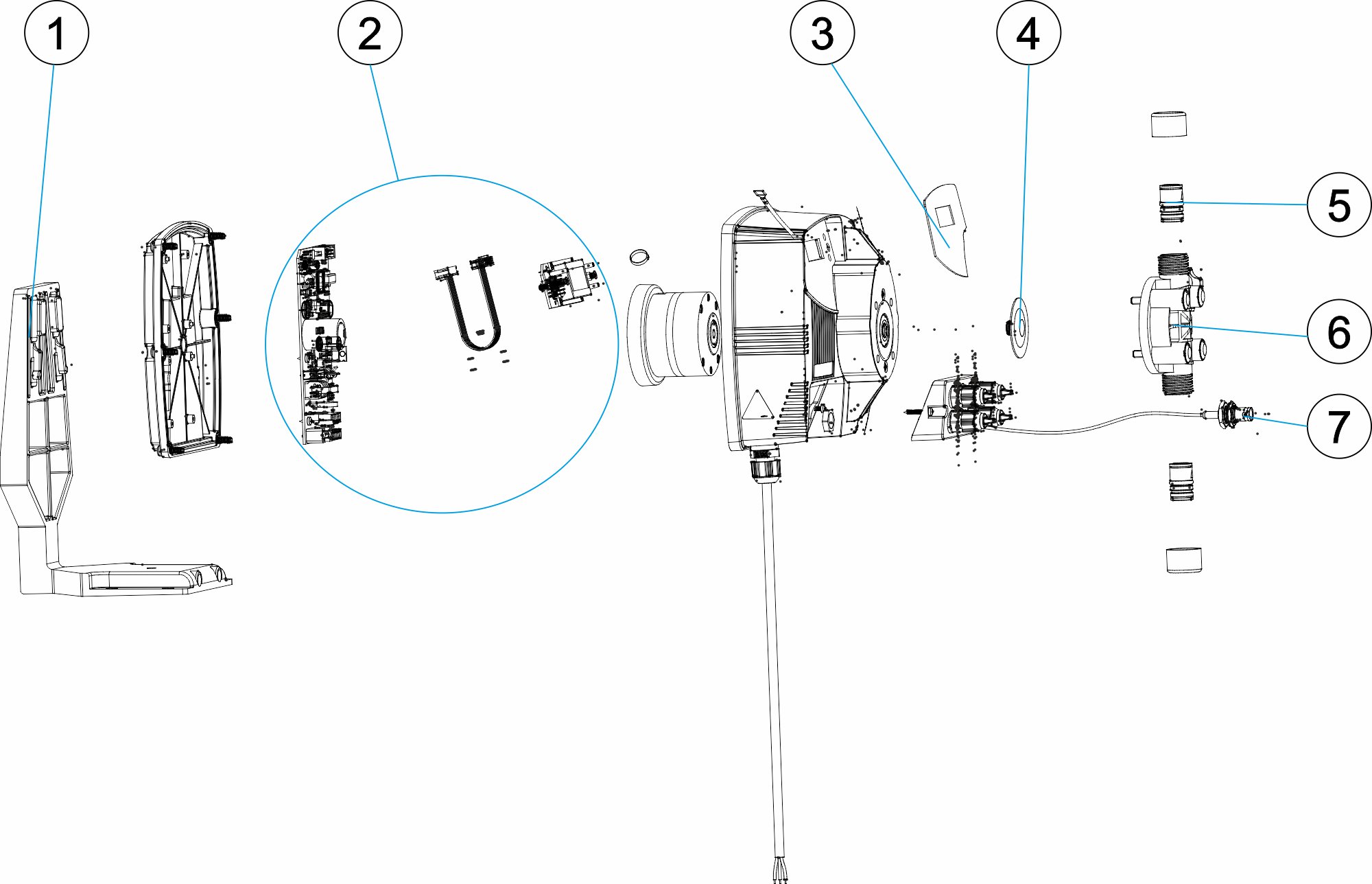 1
2
3
4
5
6
7