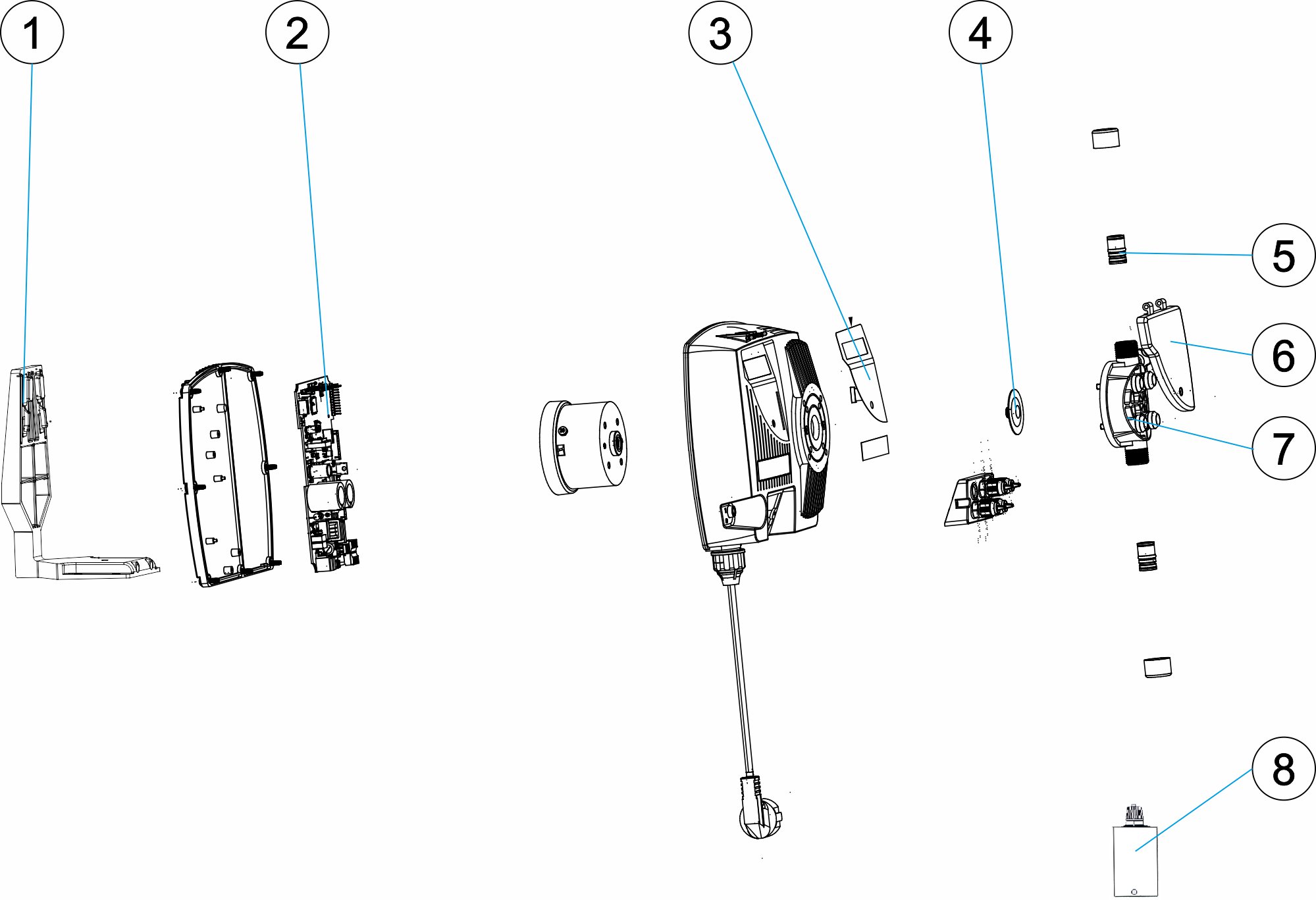 1
2
3
4
5
6
7
8