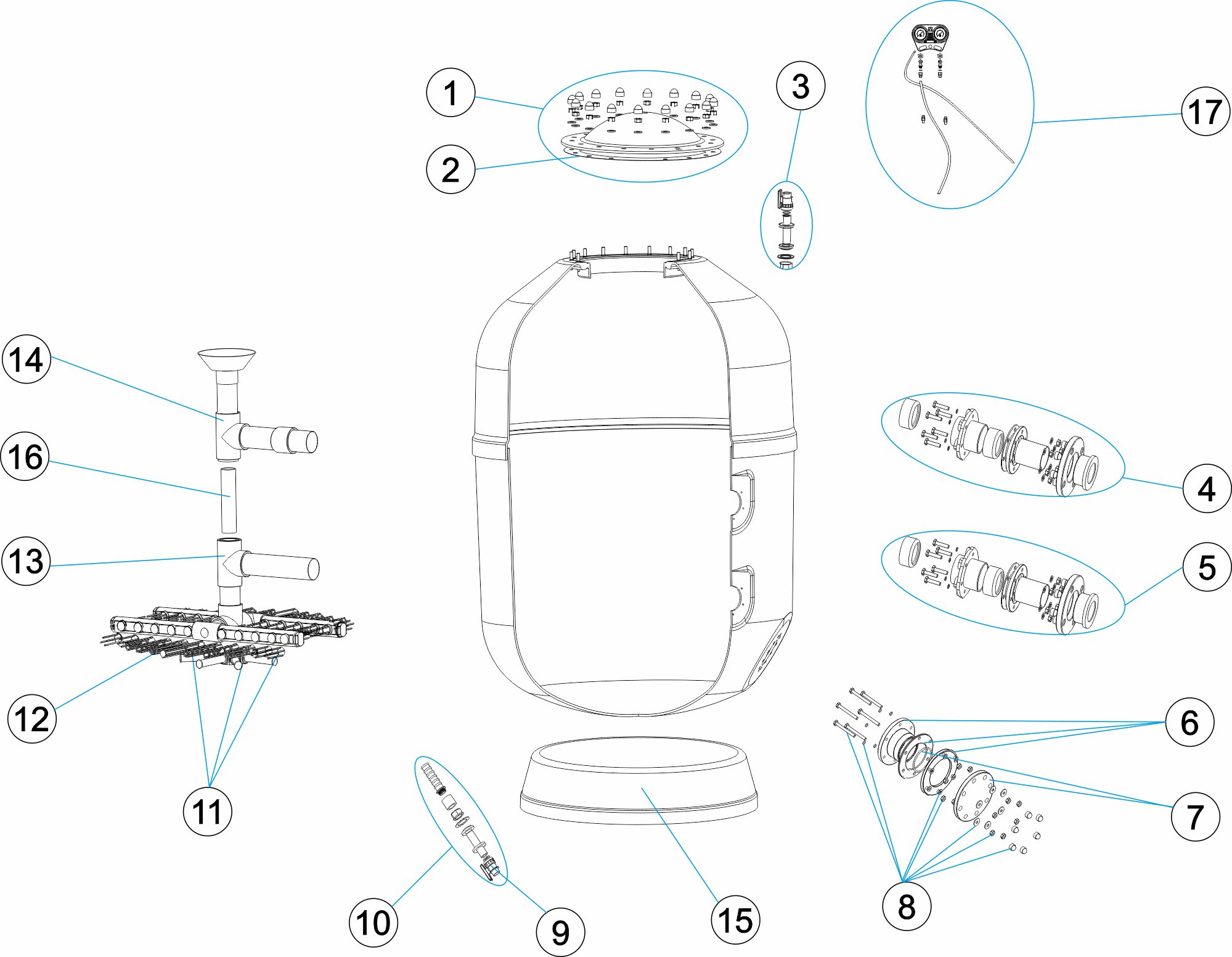 1
2
3
17
14
16
13
12
11
4
5
6
7
8
10
9
15