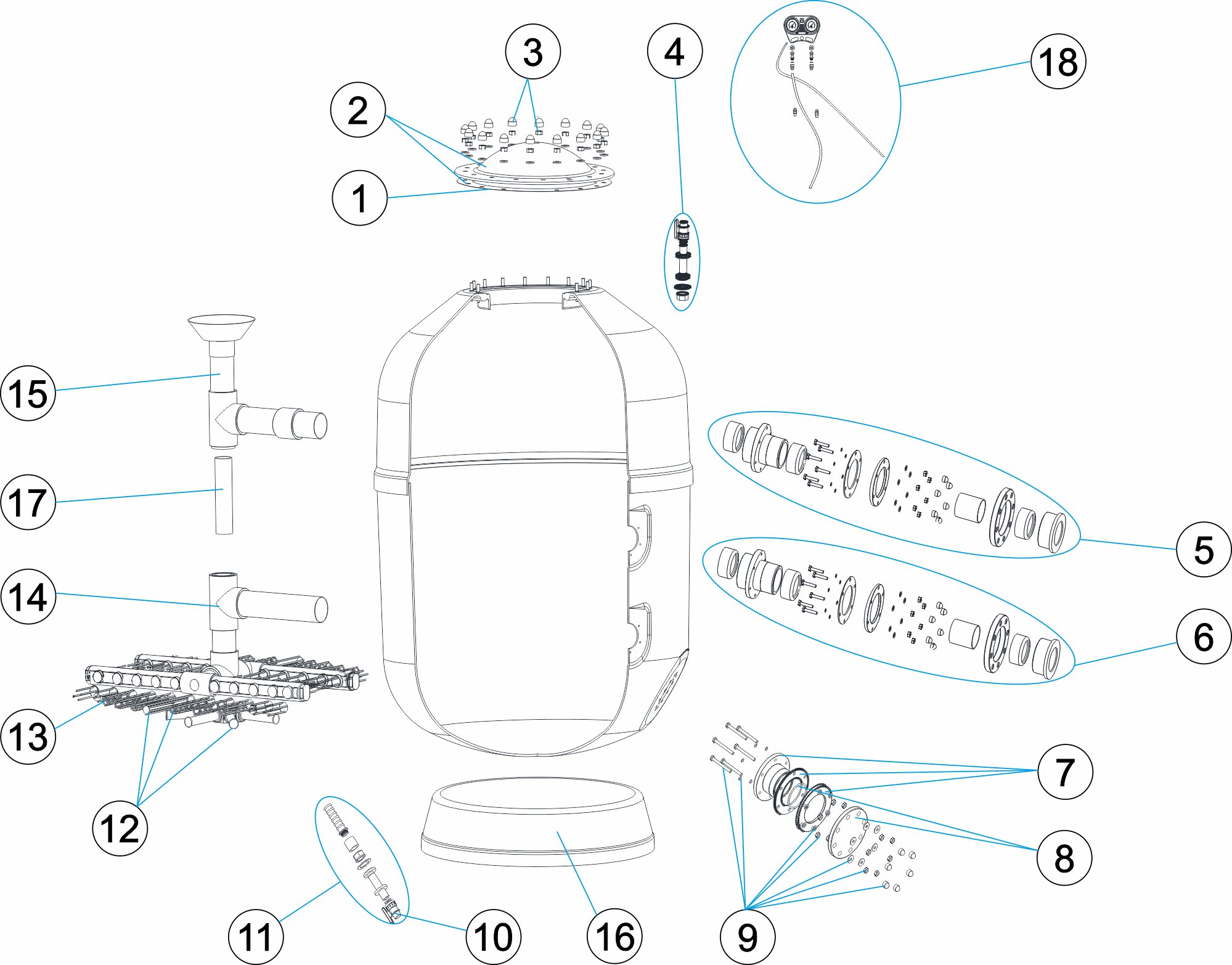 3
4
18
2
1
15
17
5
14
6
13
7
12
8
11
10
16
9