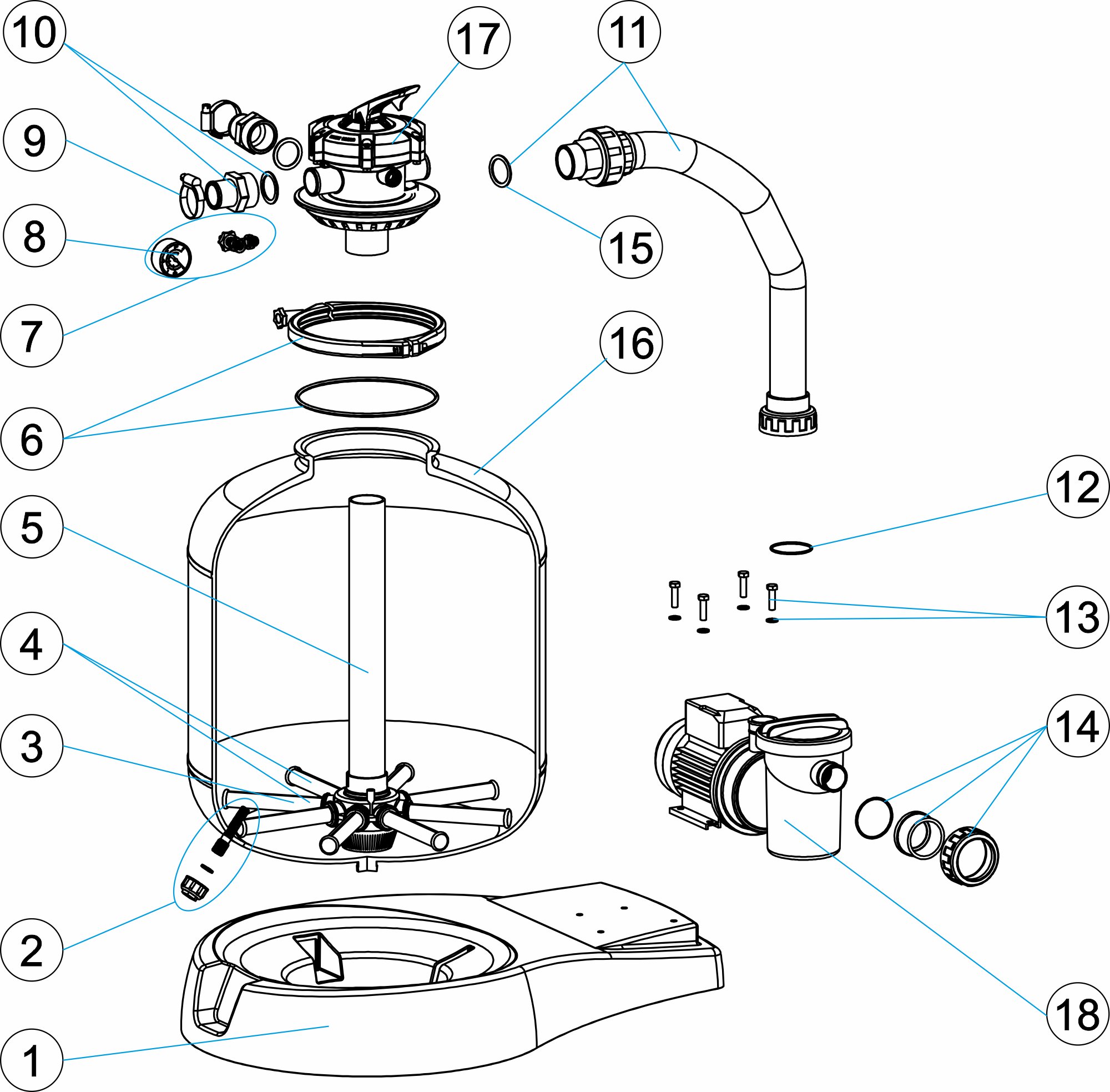 10
17
11
9
8
15
7
16
6
5
12
13
4
3
14
2
18
1