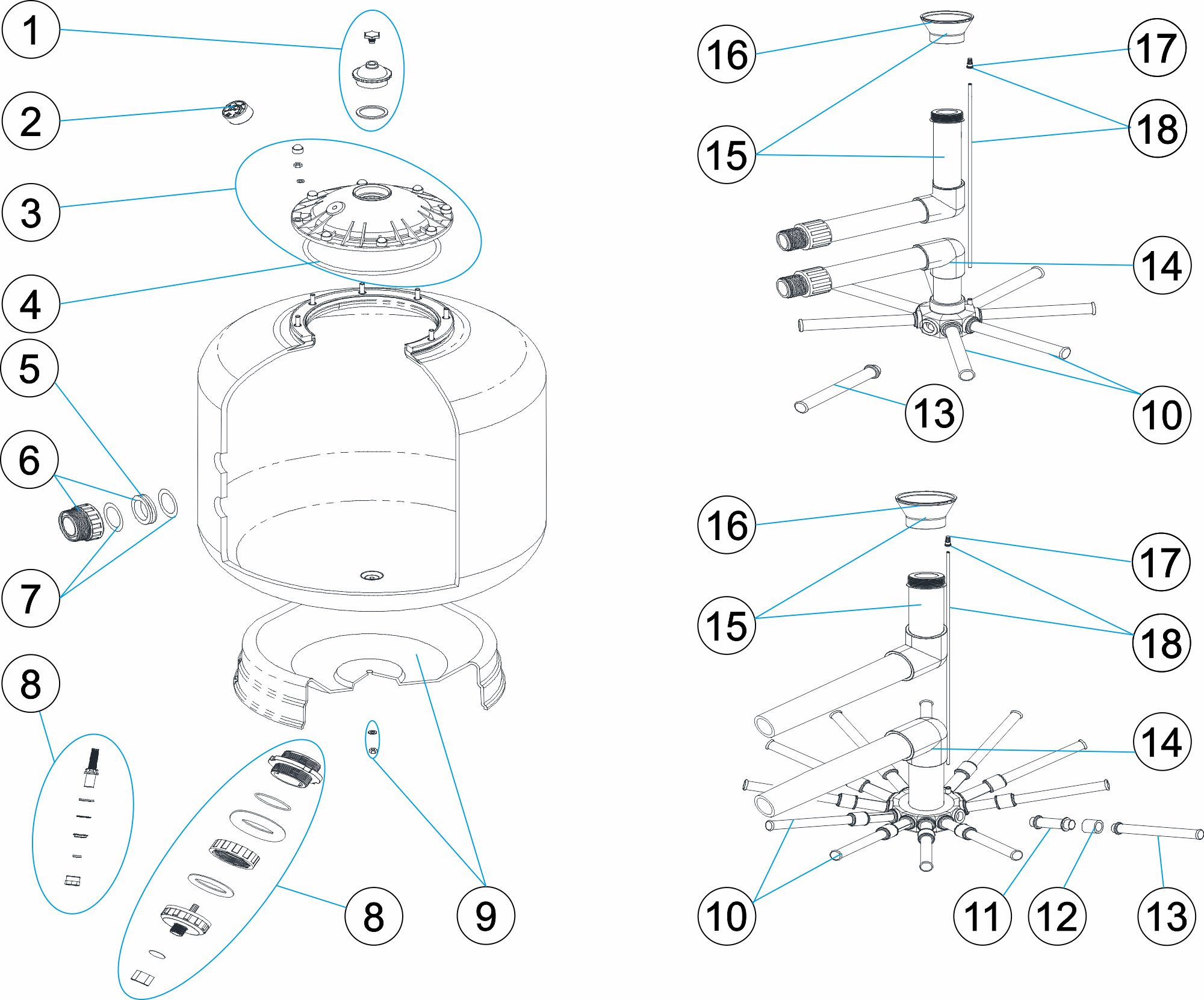 1
2
3
4
5
6
7
8
8
9
16
17
15
18
14
13
10
16
17
15
18
14
10
11
12
13