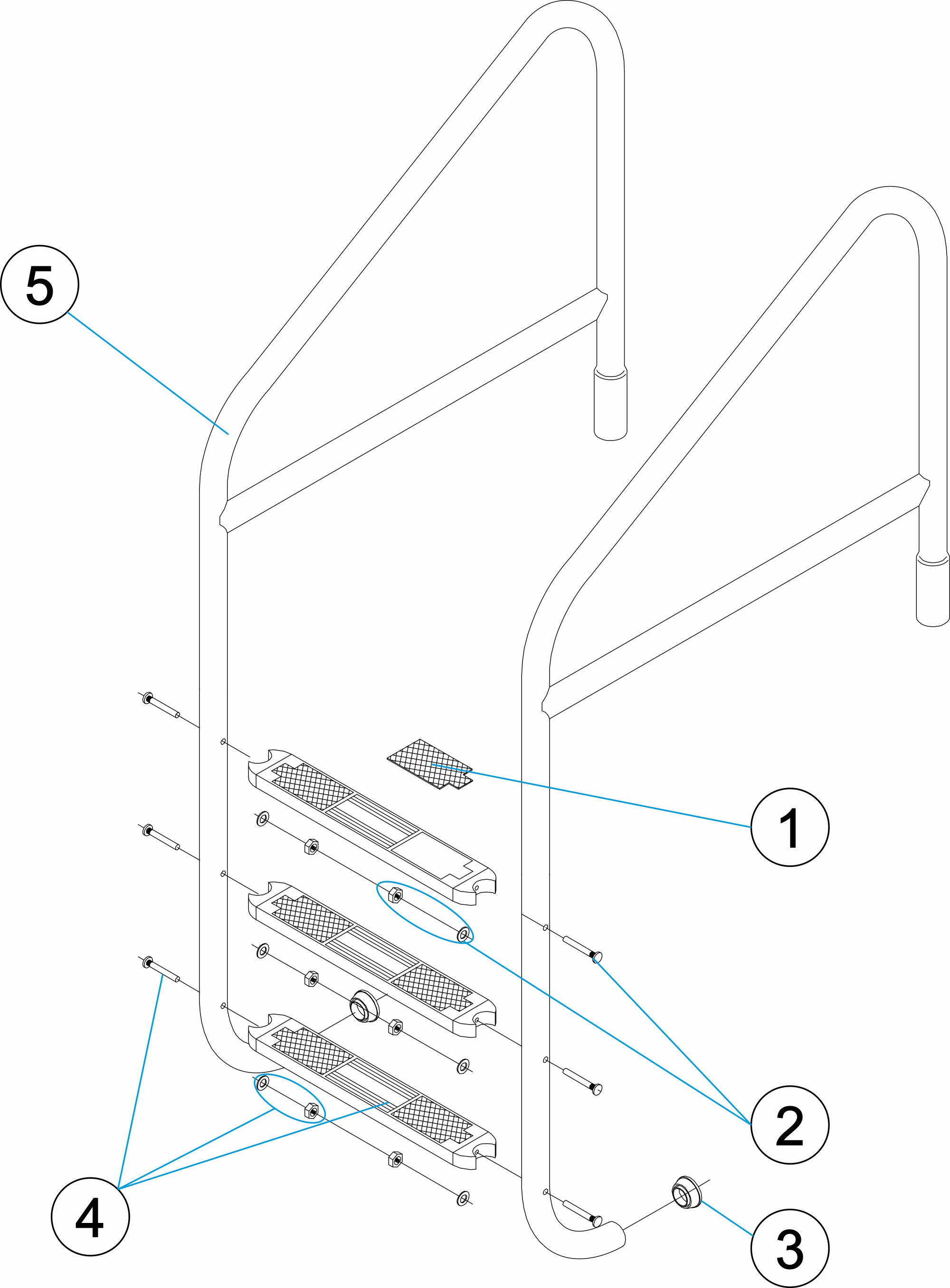 5

1

2

4

3