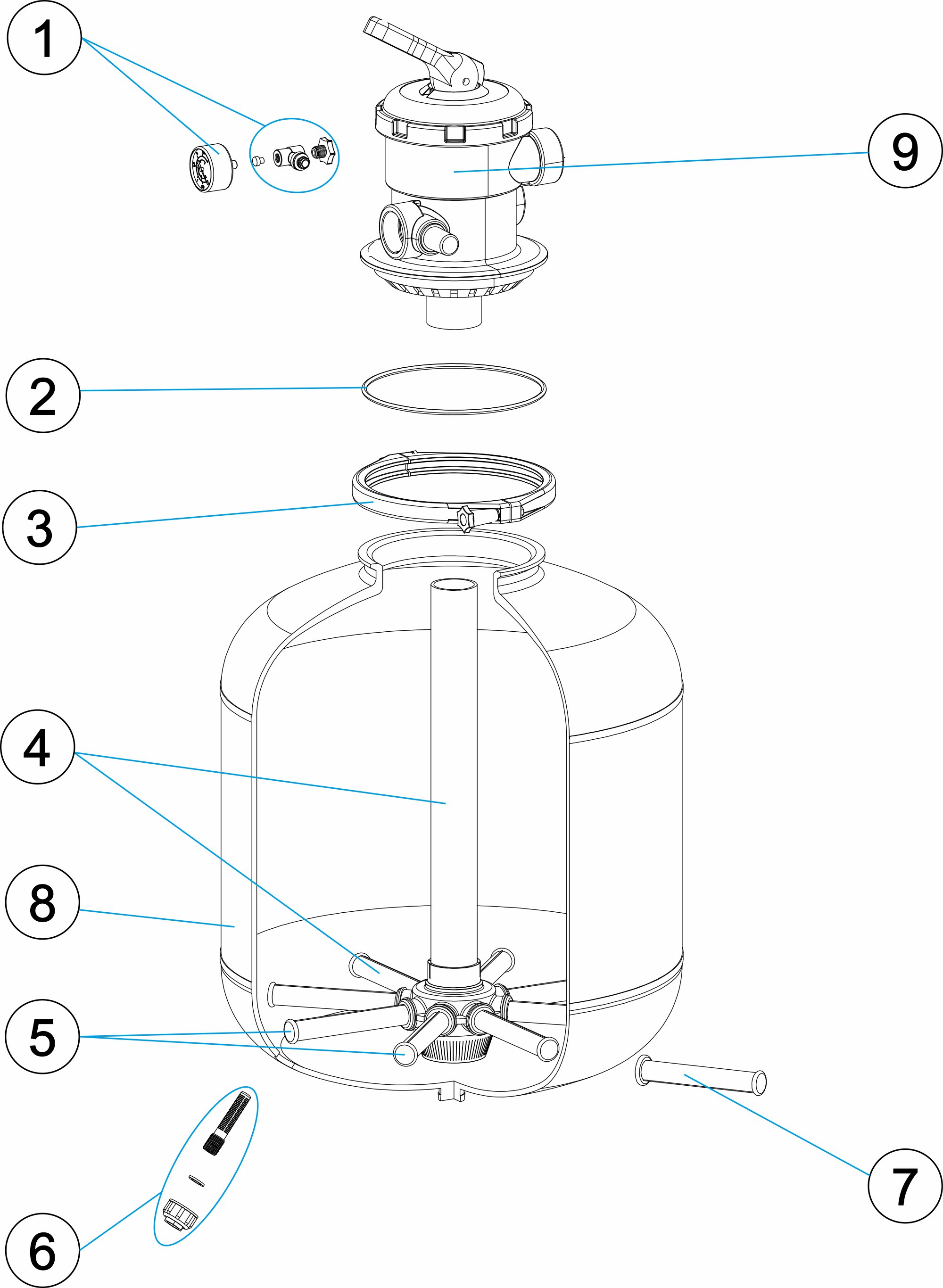 1
9
2
3
4
8
5
6
7