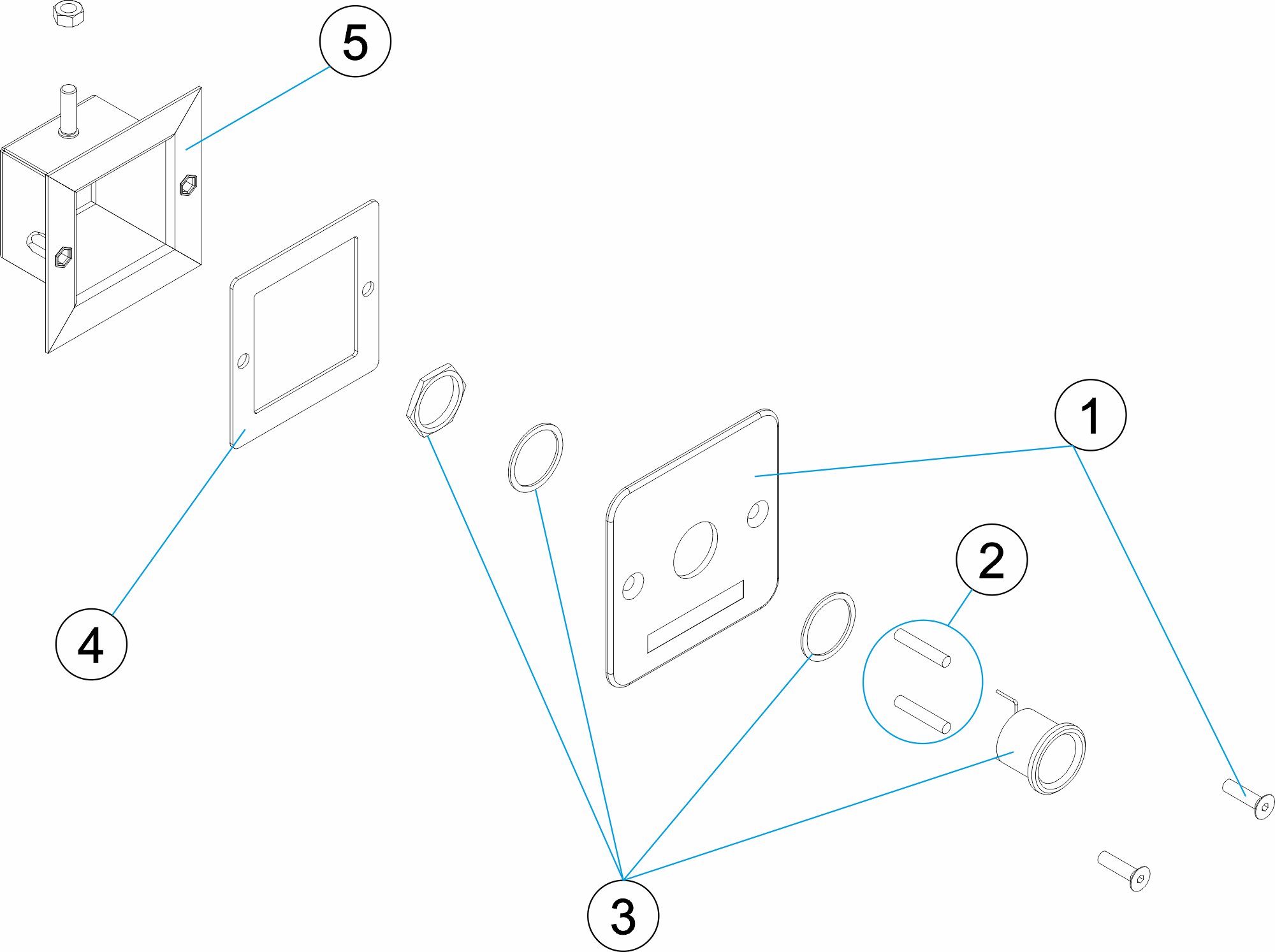 5
1
2
4
3