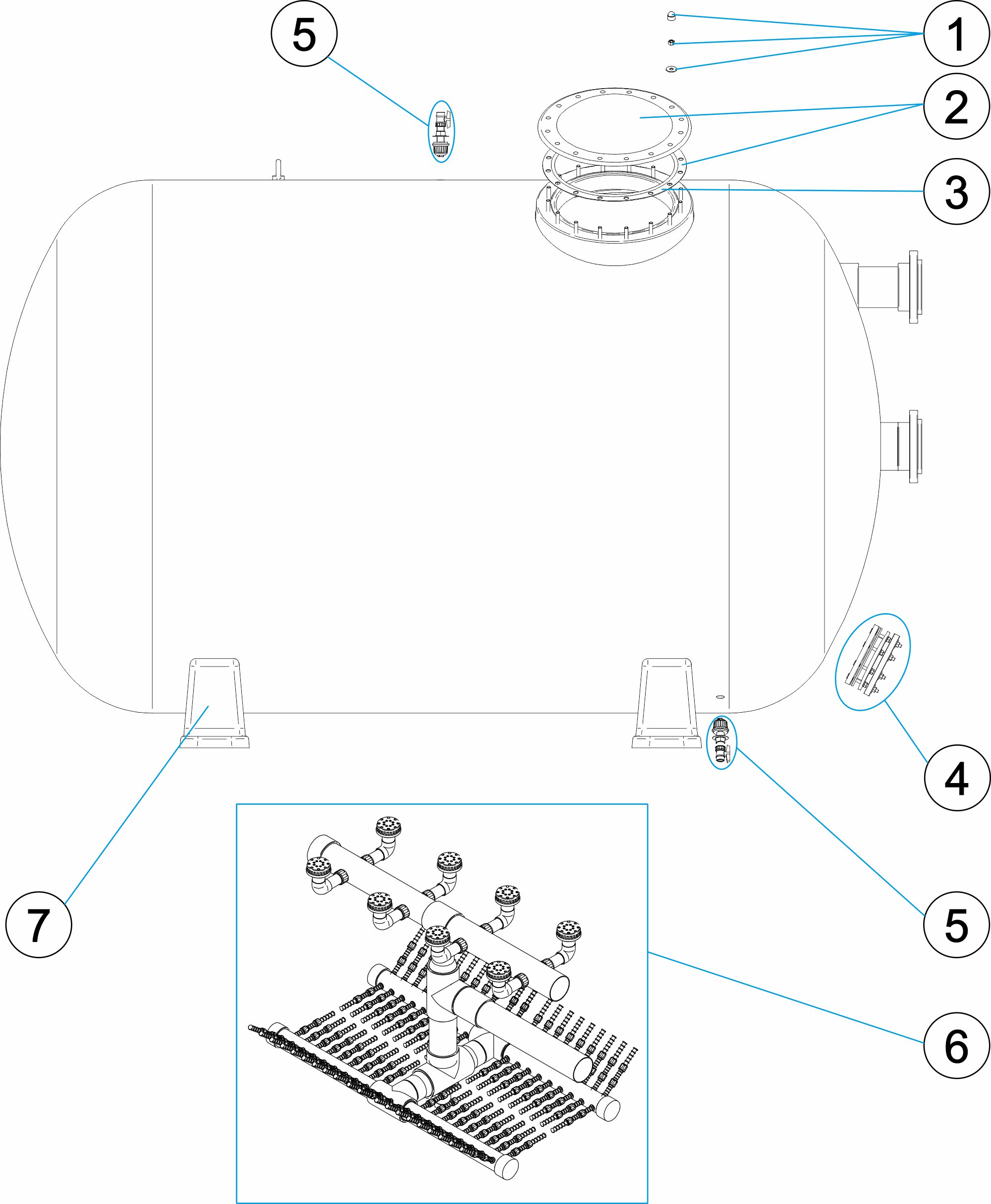 5
1
2
3
4
7
5
6