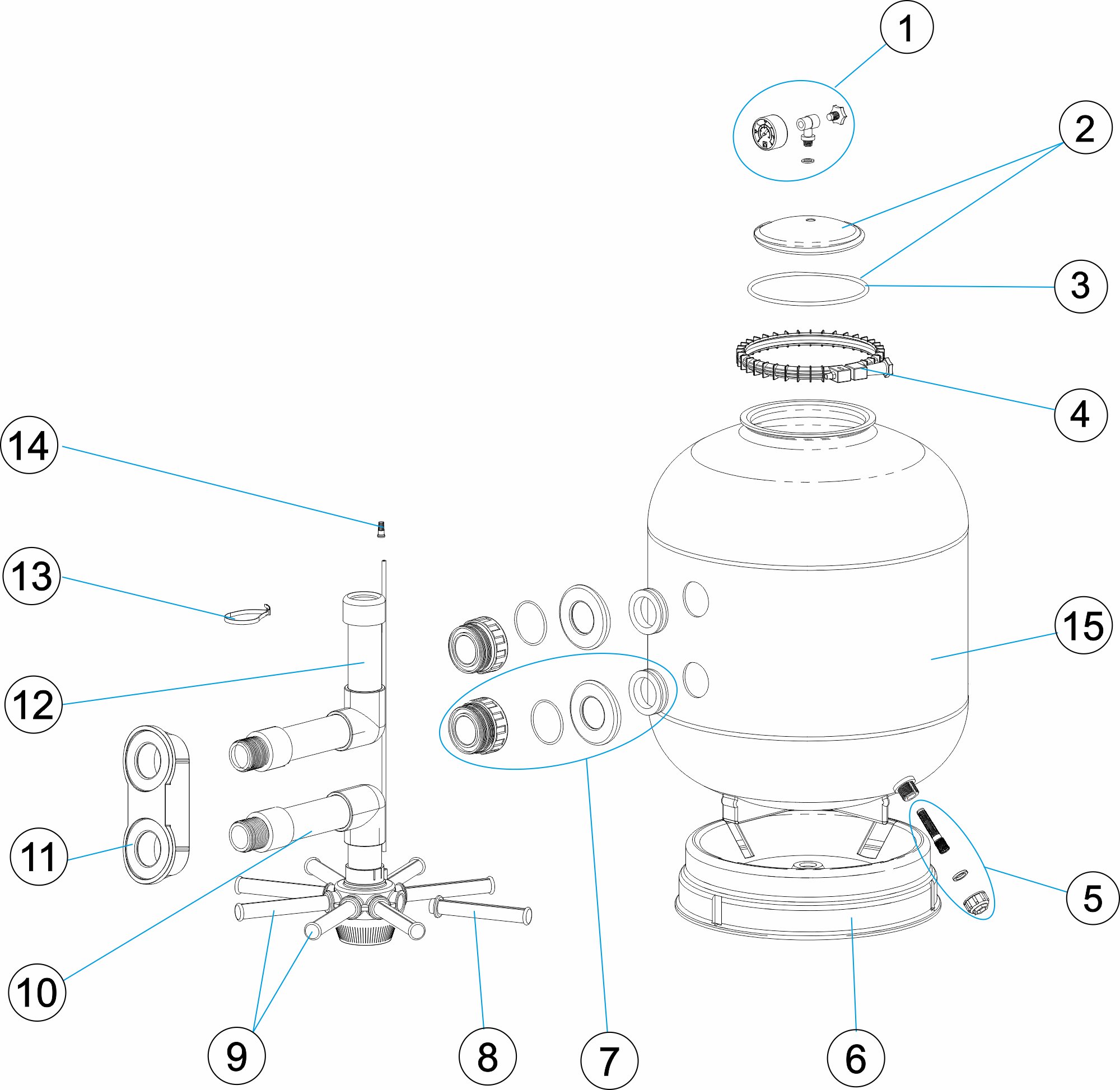 1
2
3
4
14
13
15
12
11
5
10
9
8
7
6