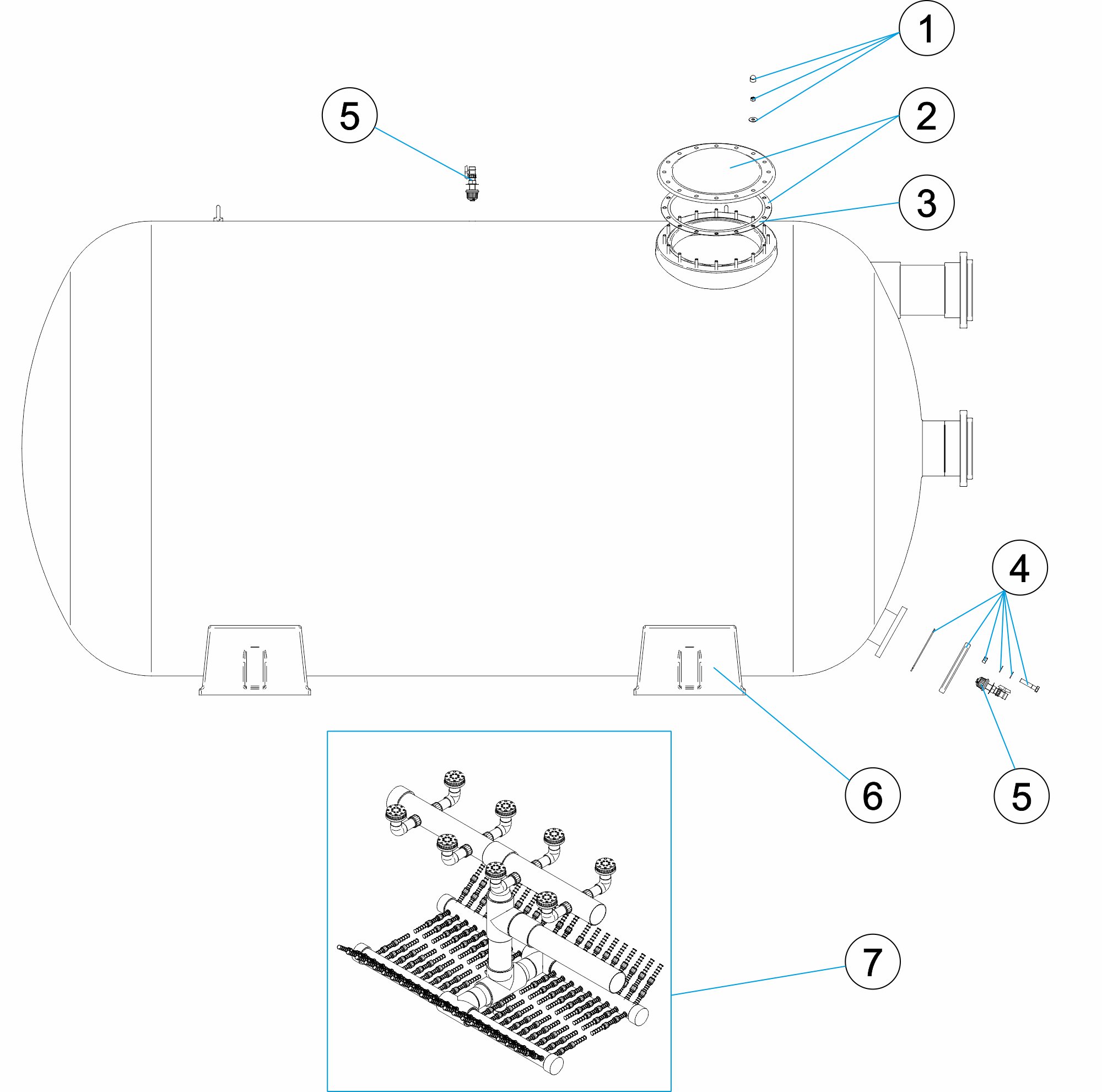 1
5
2
3
4
6
5
7