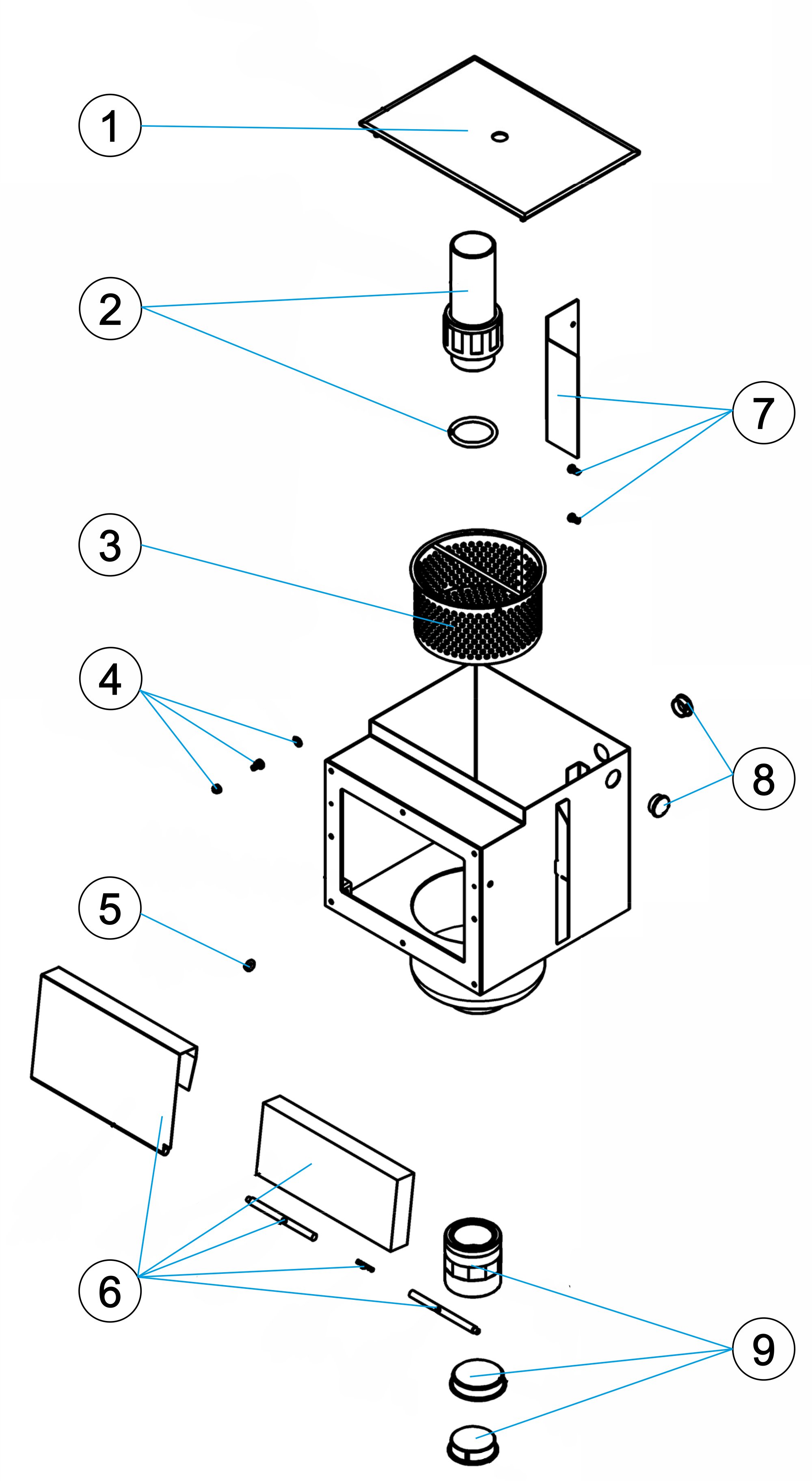 1

2

7

3

4

8

5

6

9