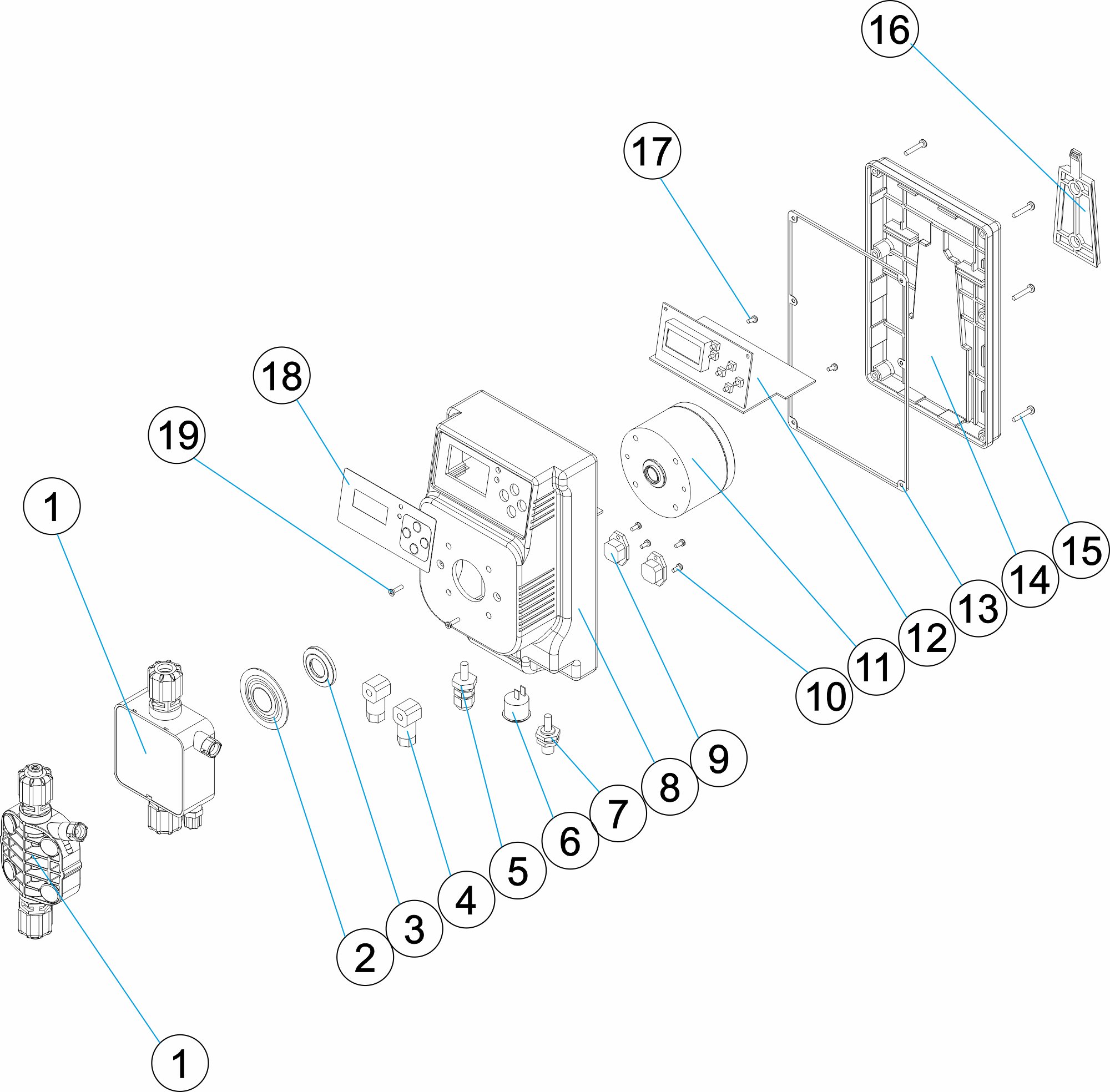 16
17
18
19
1
15
14
13
12
11
10
9
8
7
6
5
4
3
2
1