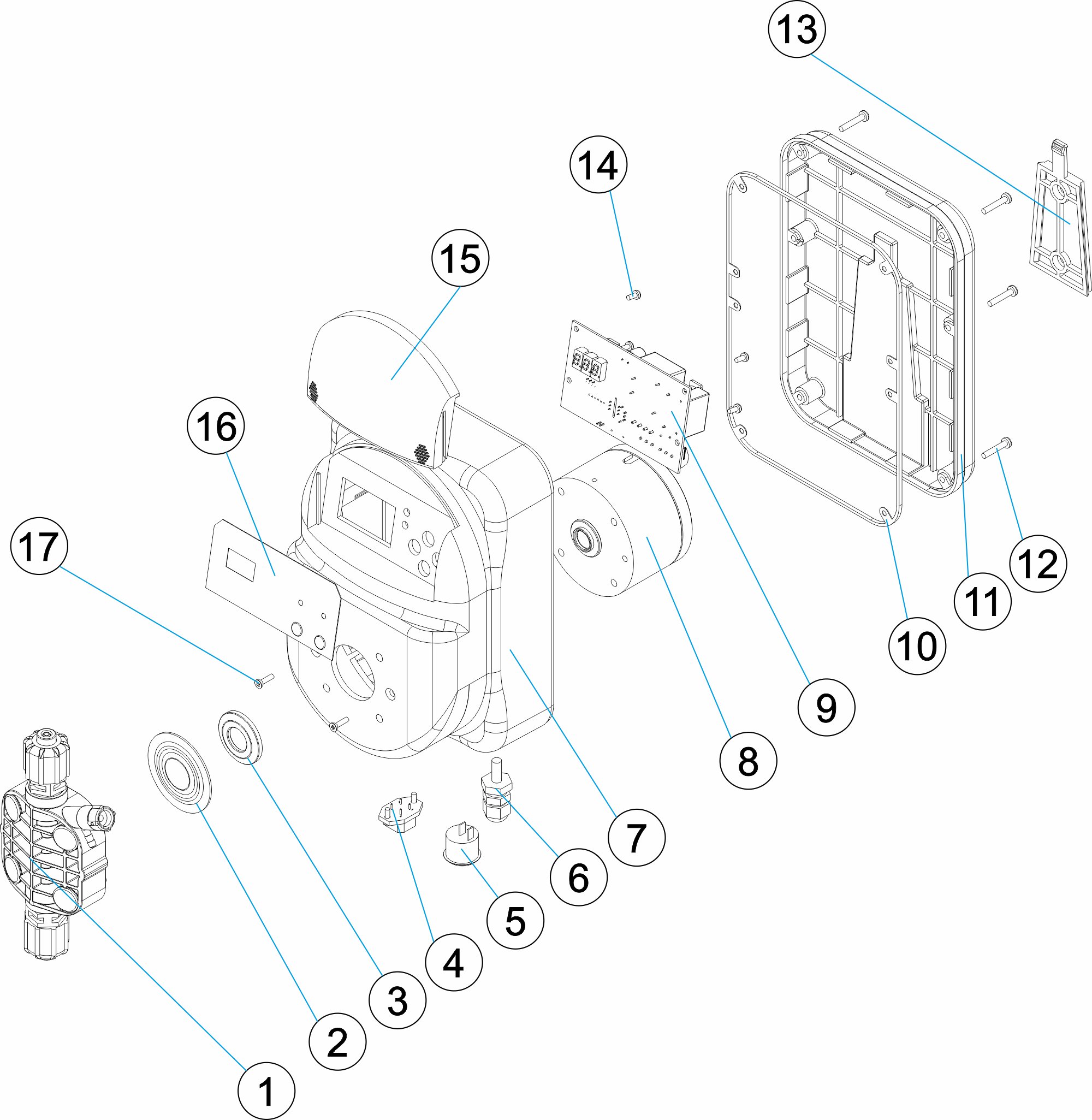 13
14
15
16
17
12
11
10
9
8
7
6
5
4
3
2
1