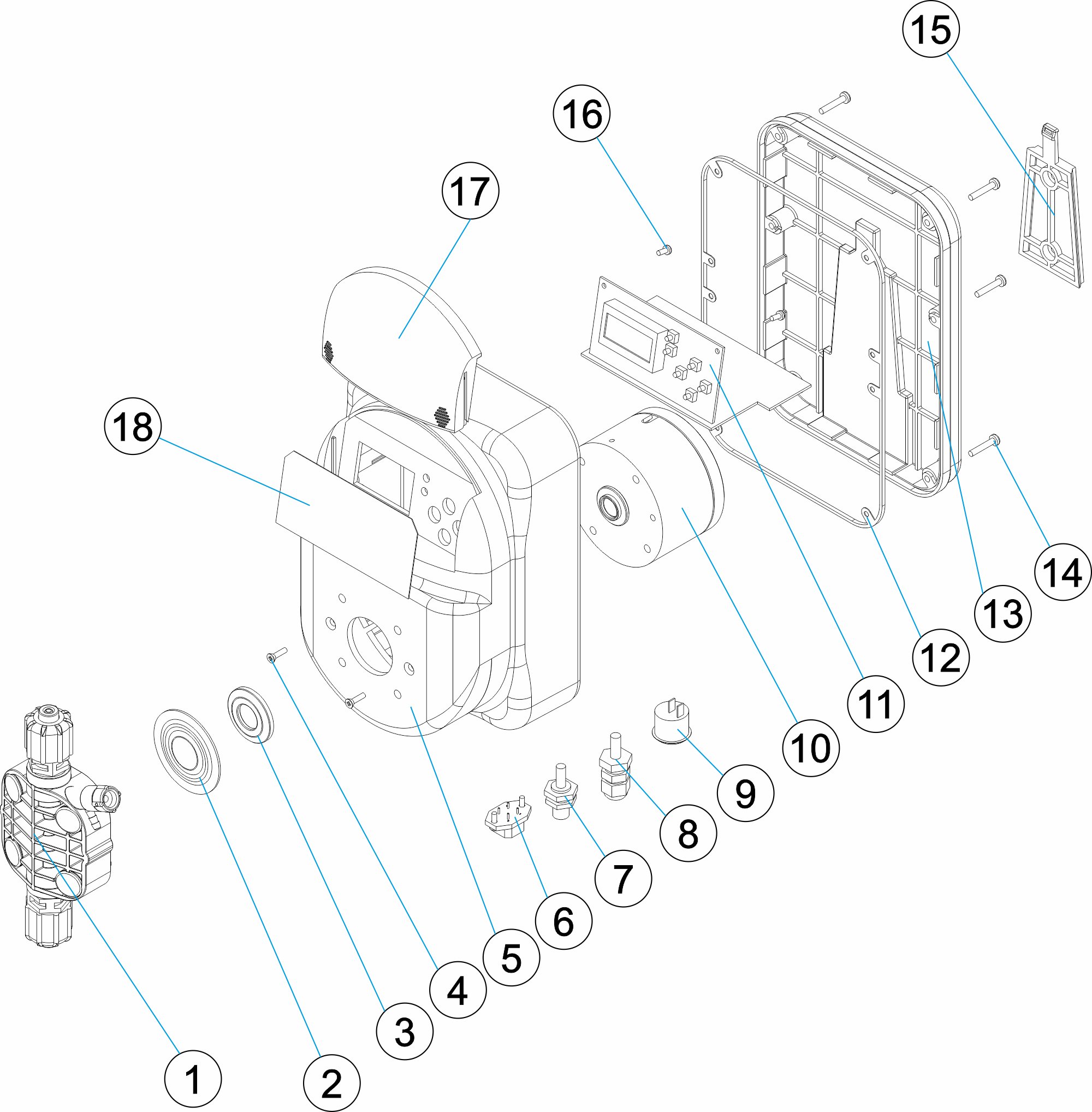 15
16
17
18
14
13
12
11
10
9
8
7
6
5
4
3
2
1