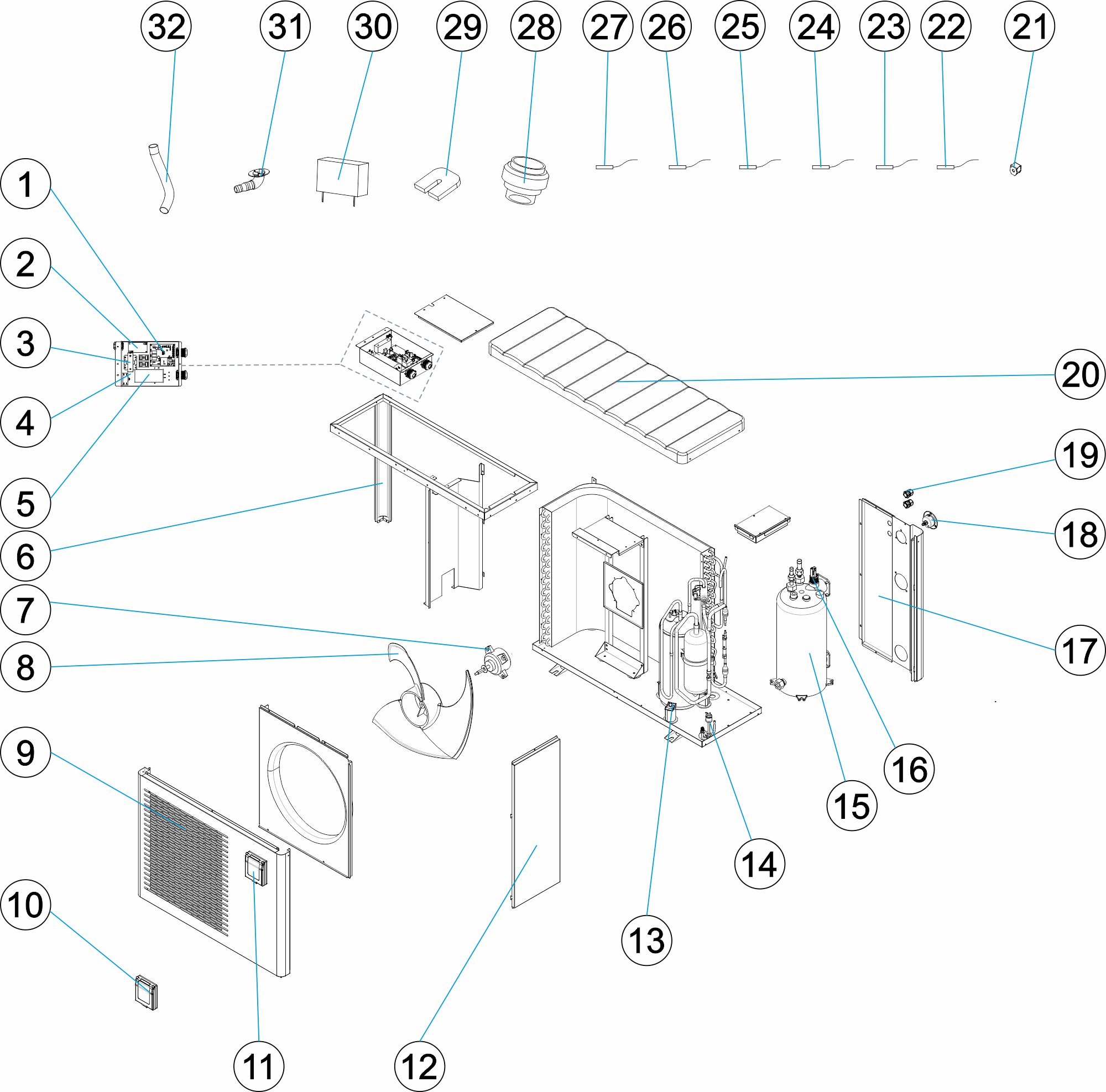 32 31 30 29 28 27 26 25 24 23 22 21

1

2

3

4

5

6

7

8

9

10

11

12

13

14

15

16

17

18

19

20