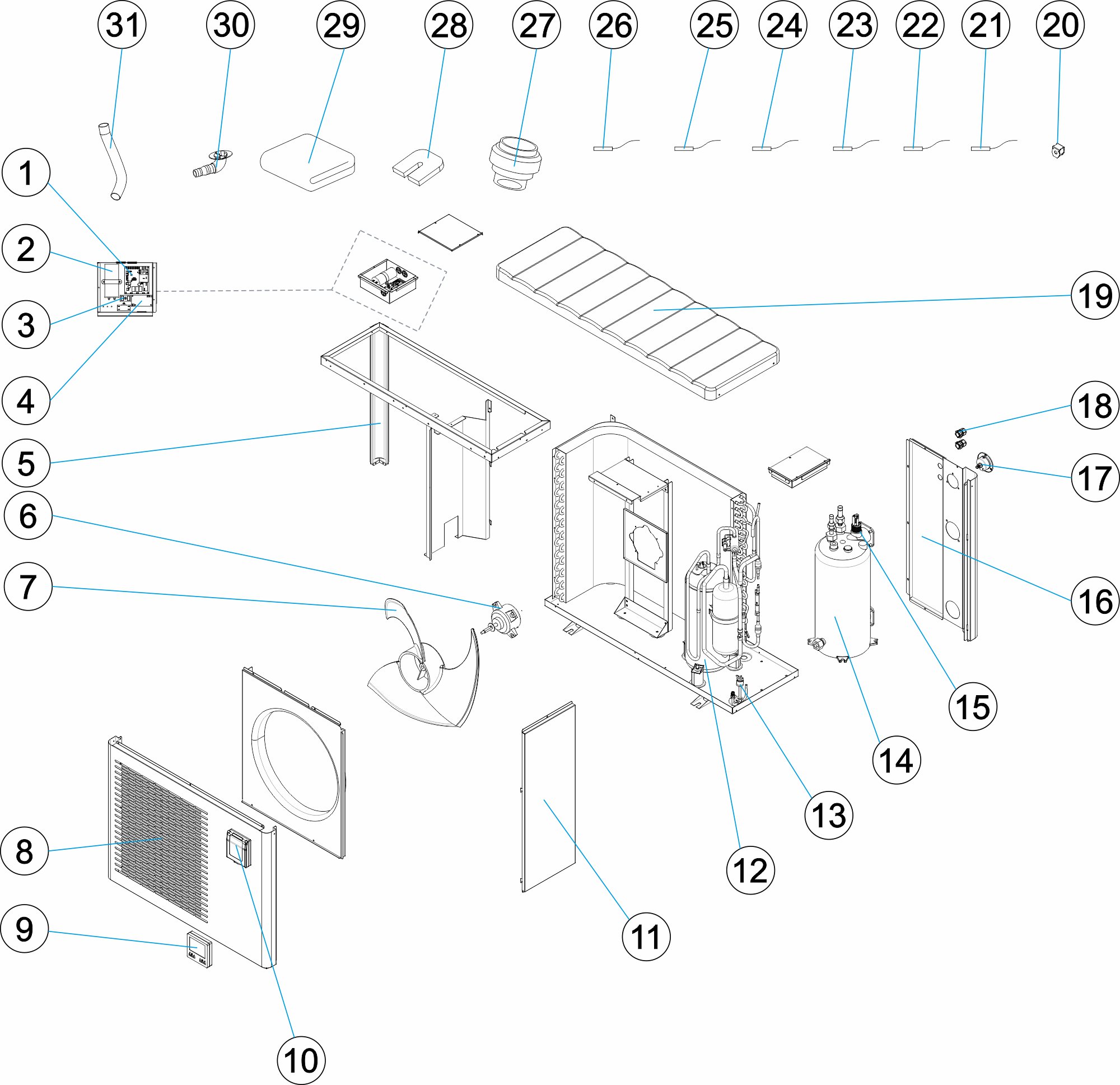 31 30 29 28 27 26 25 24 23 22 21 20

1
2
3
4
5
6
7
8
9
10
11
12
13
14
15
16
17
18
19