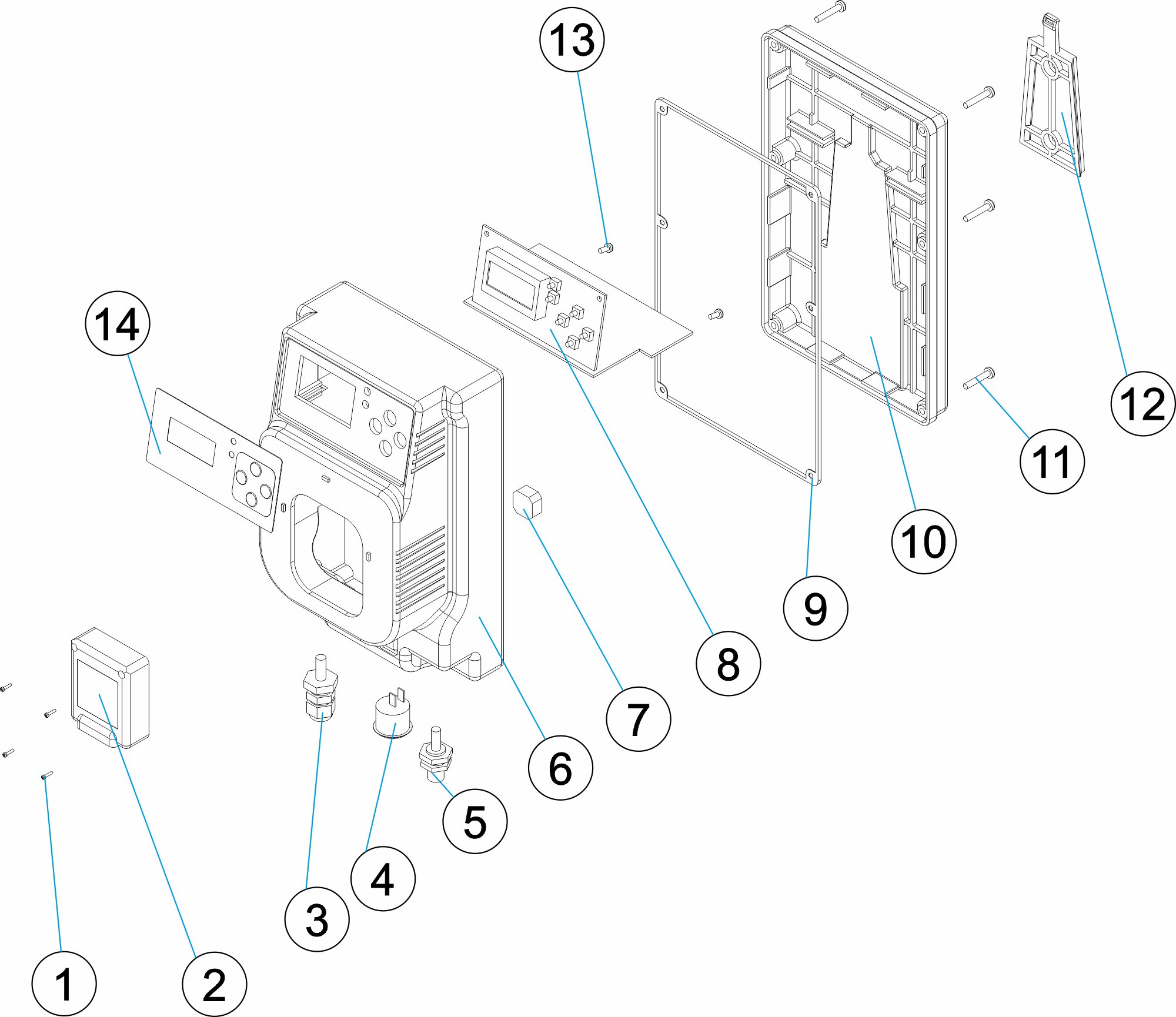 13
14
12
11
10
9
8
7
6
5
4
3
2
1