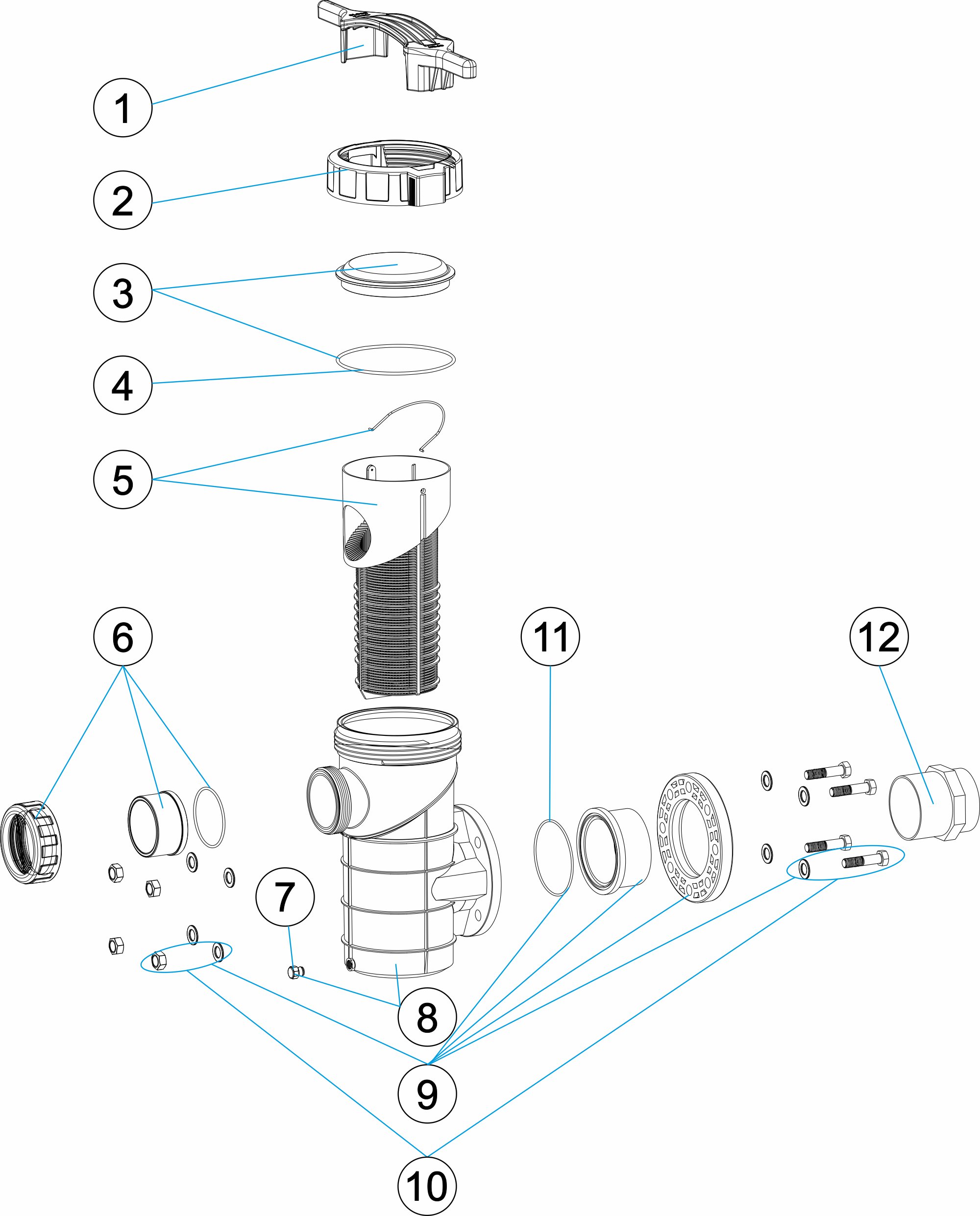 1
2
3
4
5
6
11
12
7
8
9
10