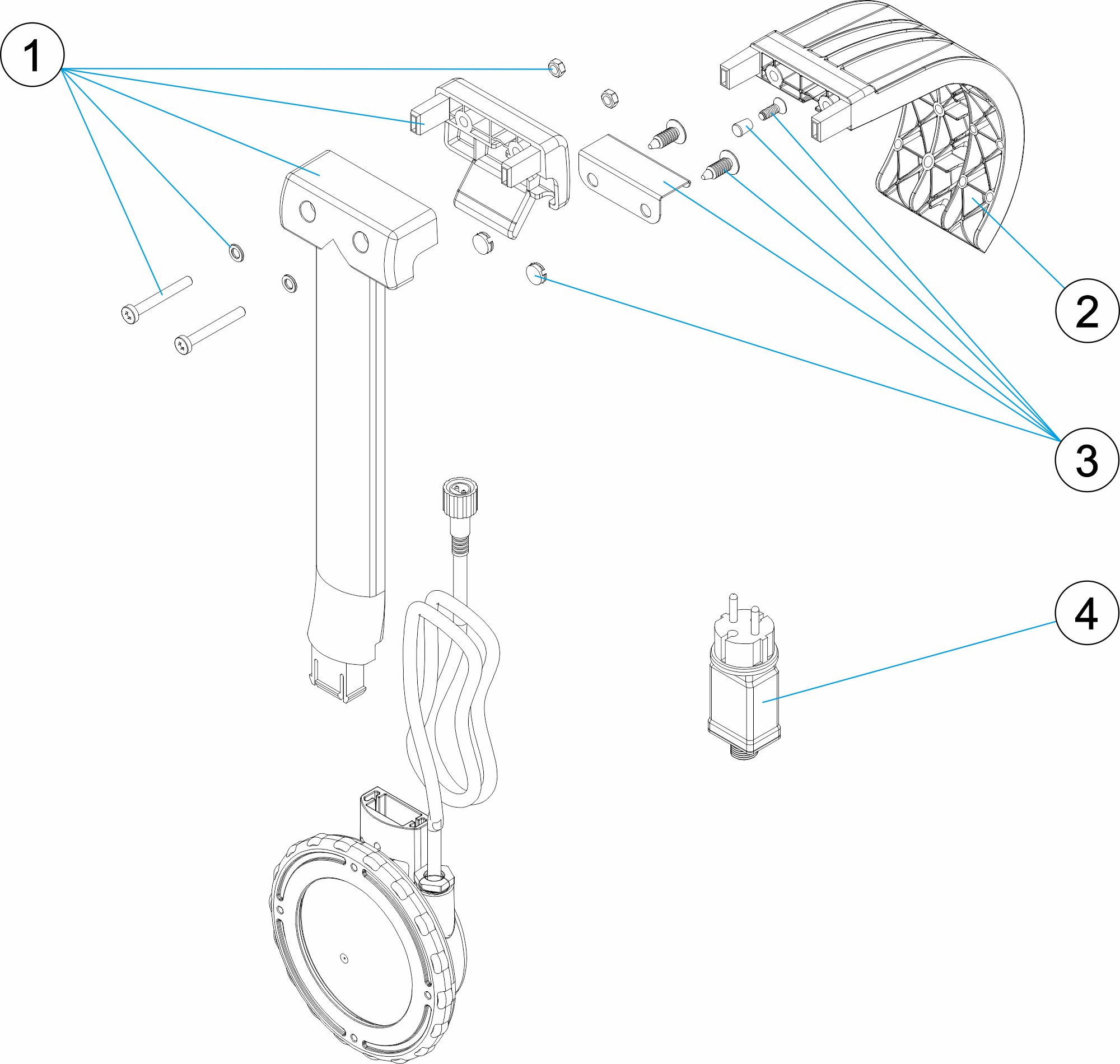 1
2
3
4