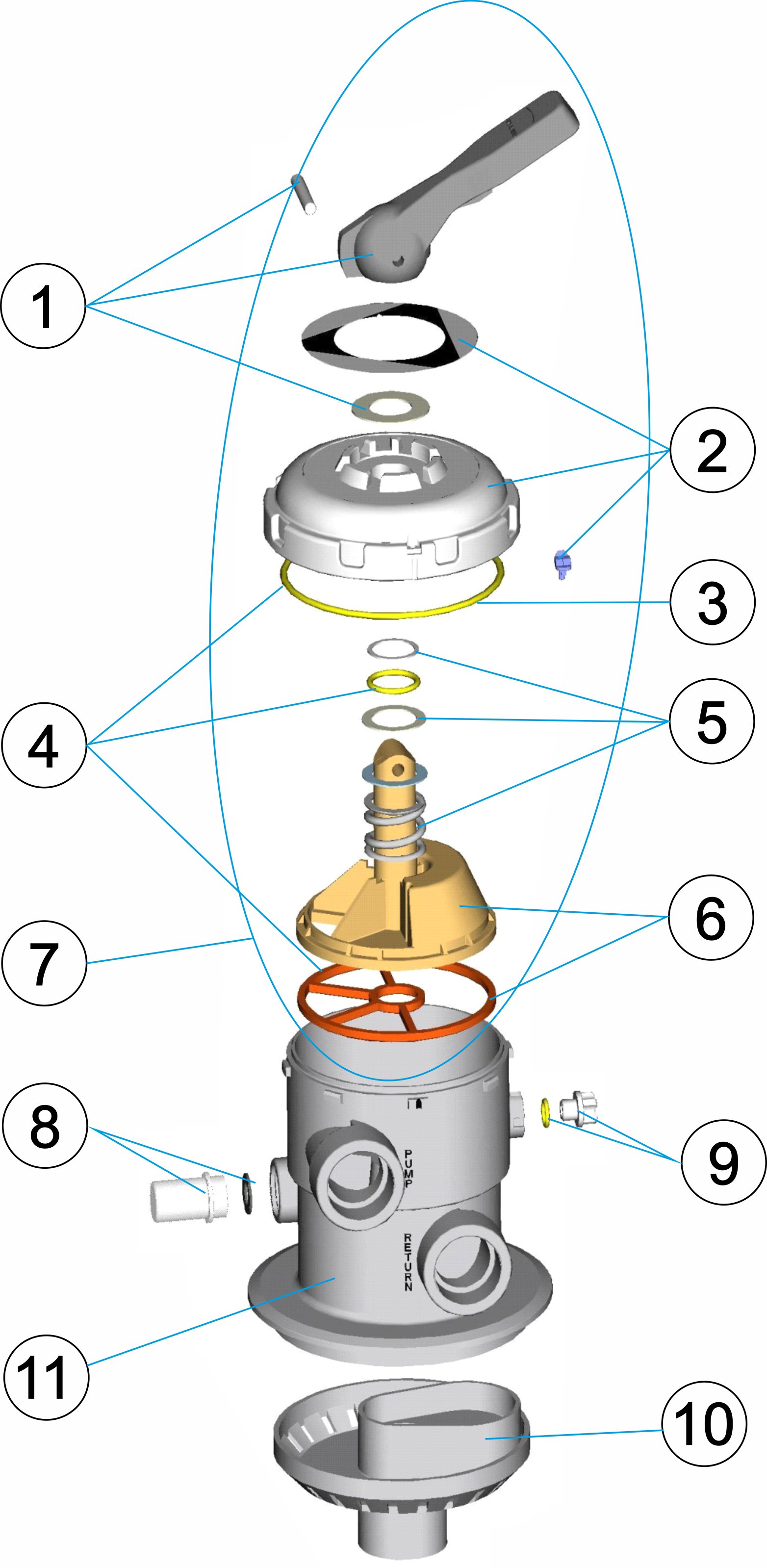 1
2
3
4
5
6
7
8
9
PUMP
RETURN
11
10