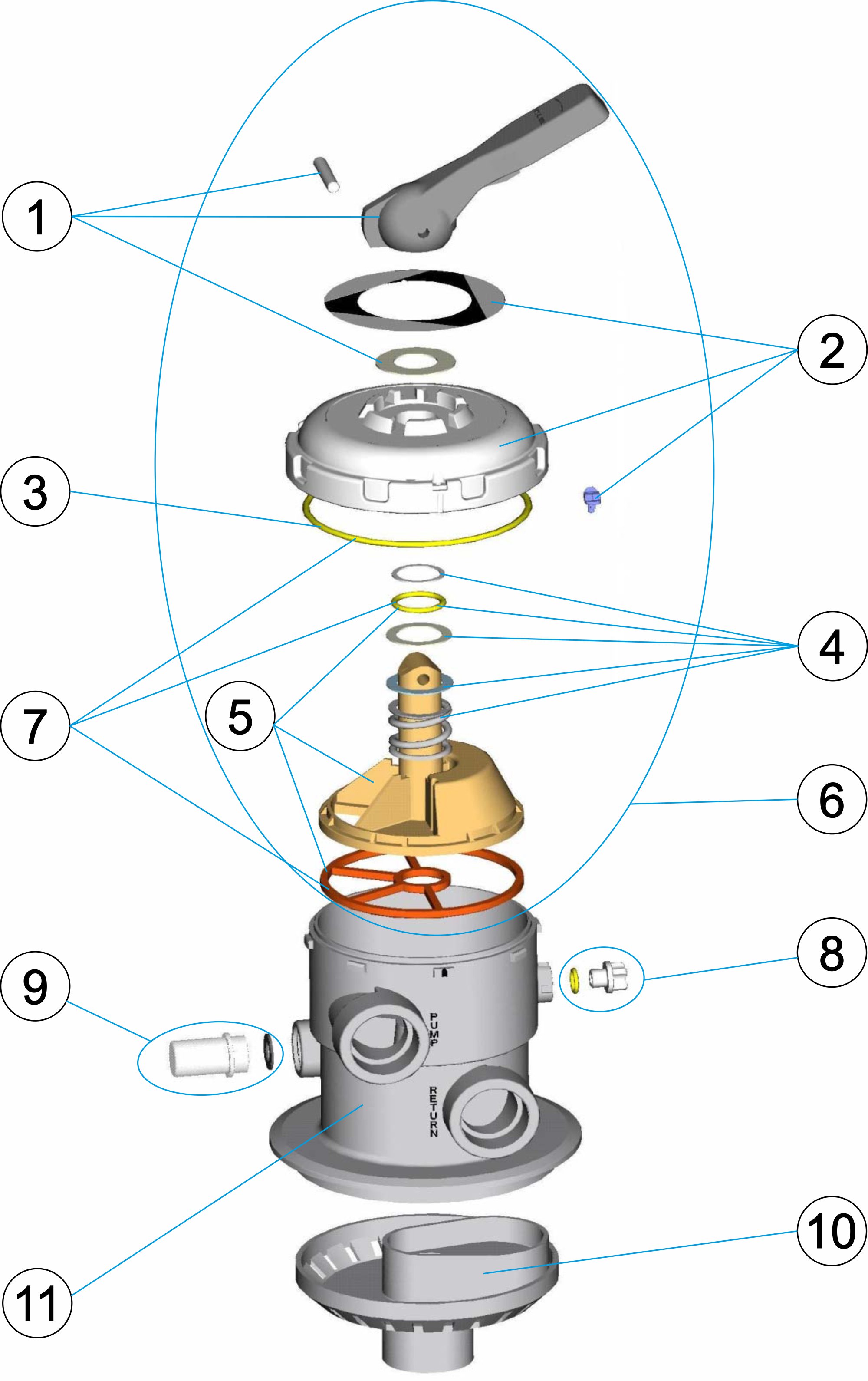 1
2
3
4
7
5
6
8
9
PUMP
RETURN
10
11