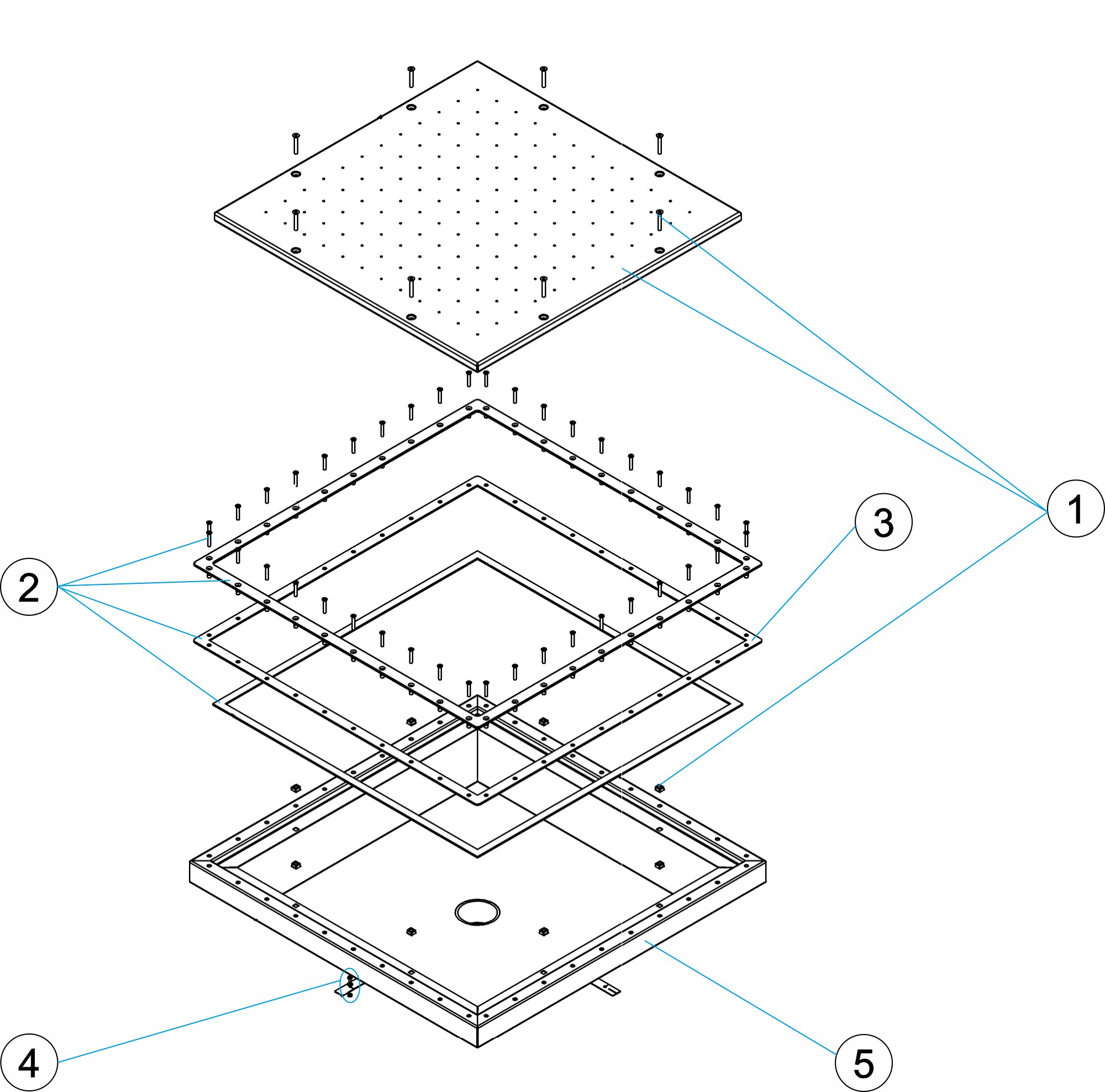 1
3
2
4
5