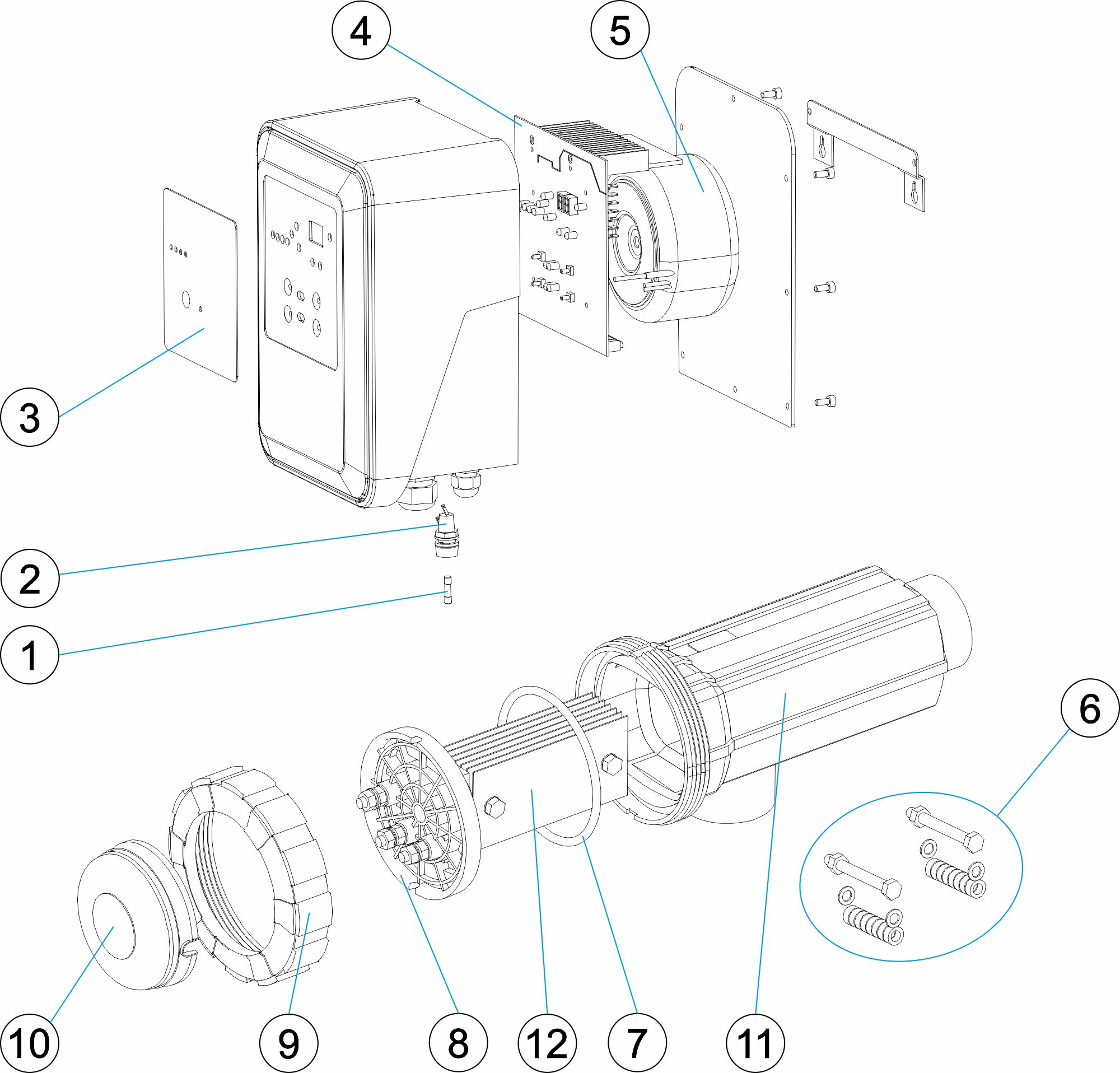 4
5
3
2
1
6
10
9
8
12
7
11