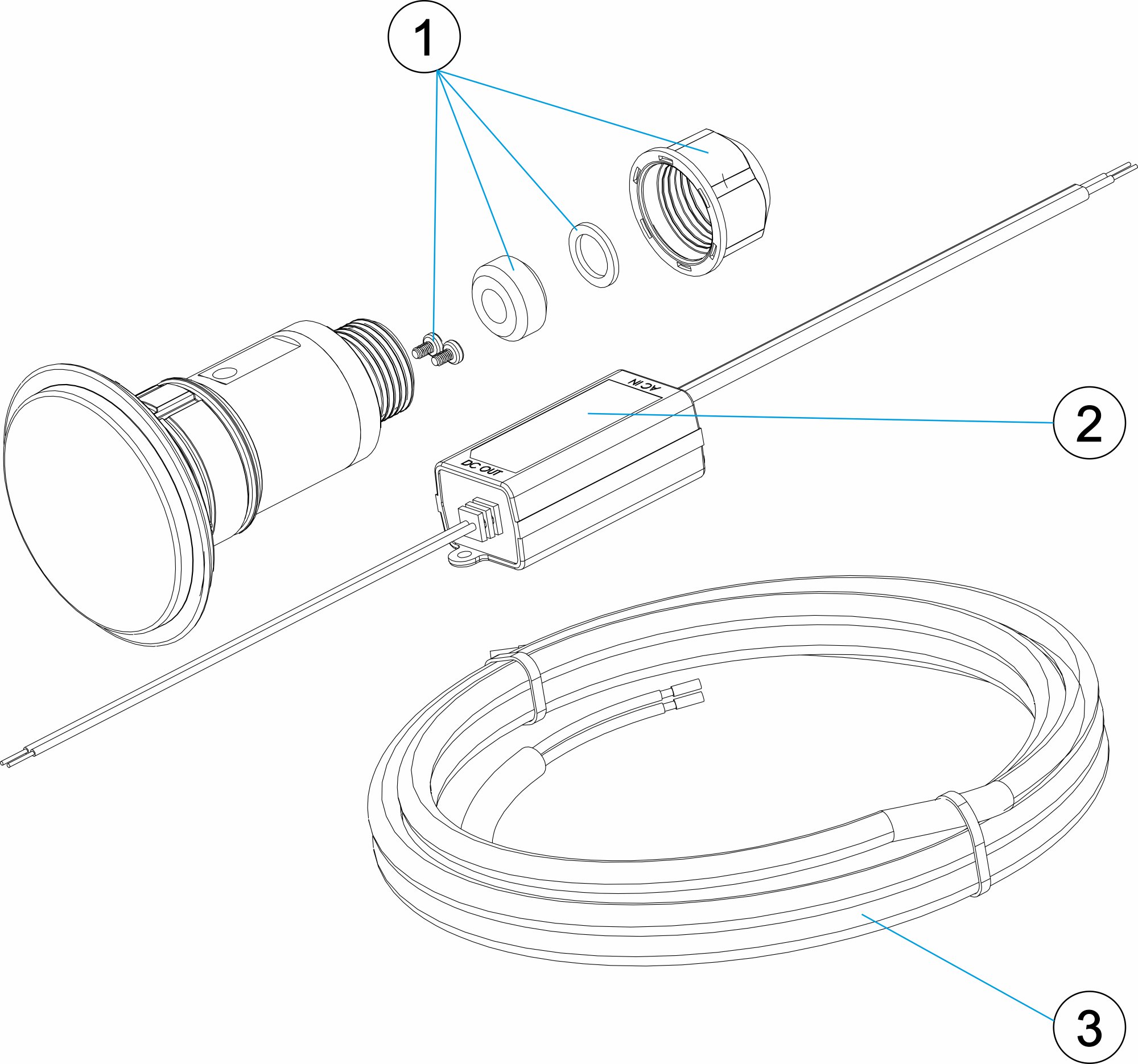 1

AC IN

2

DC OUT

3