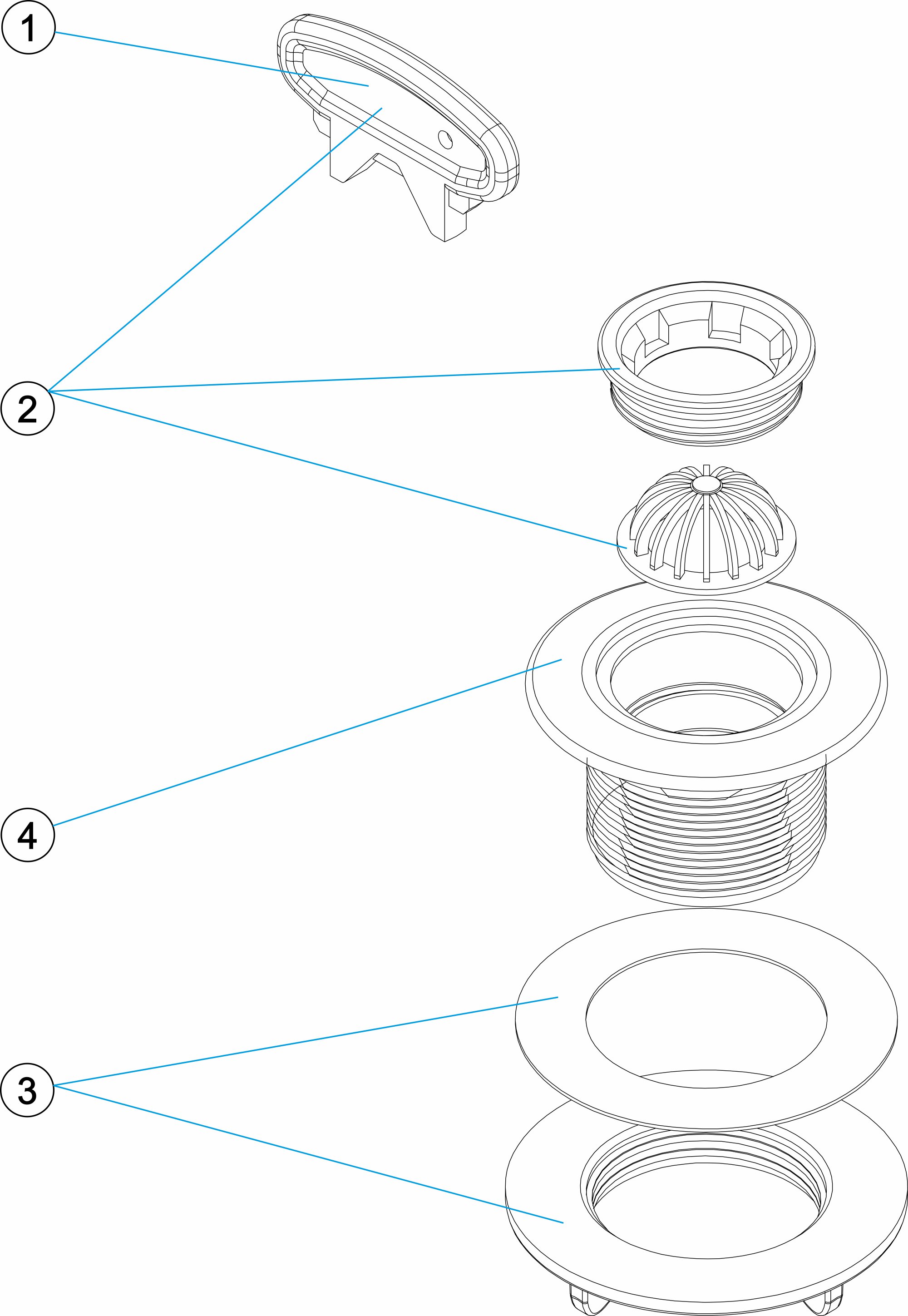 1

2

4

3