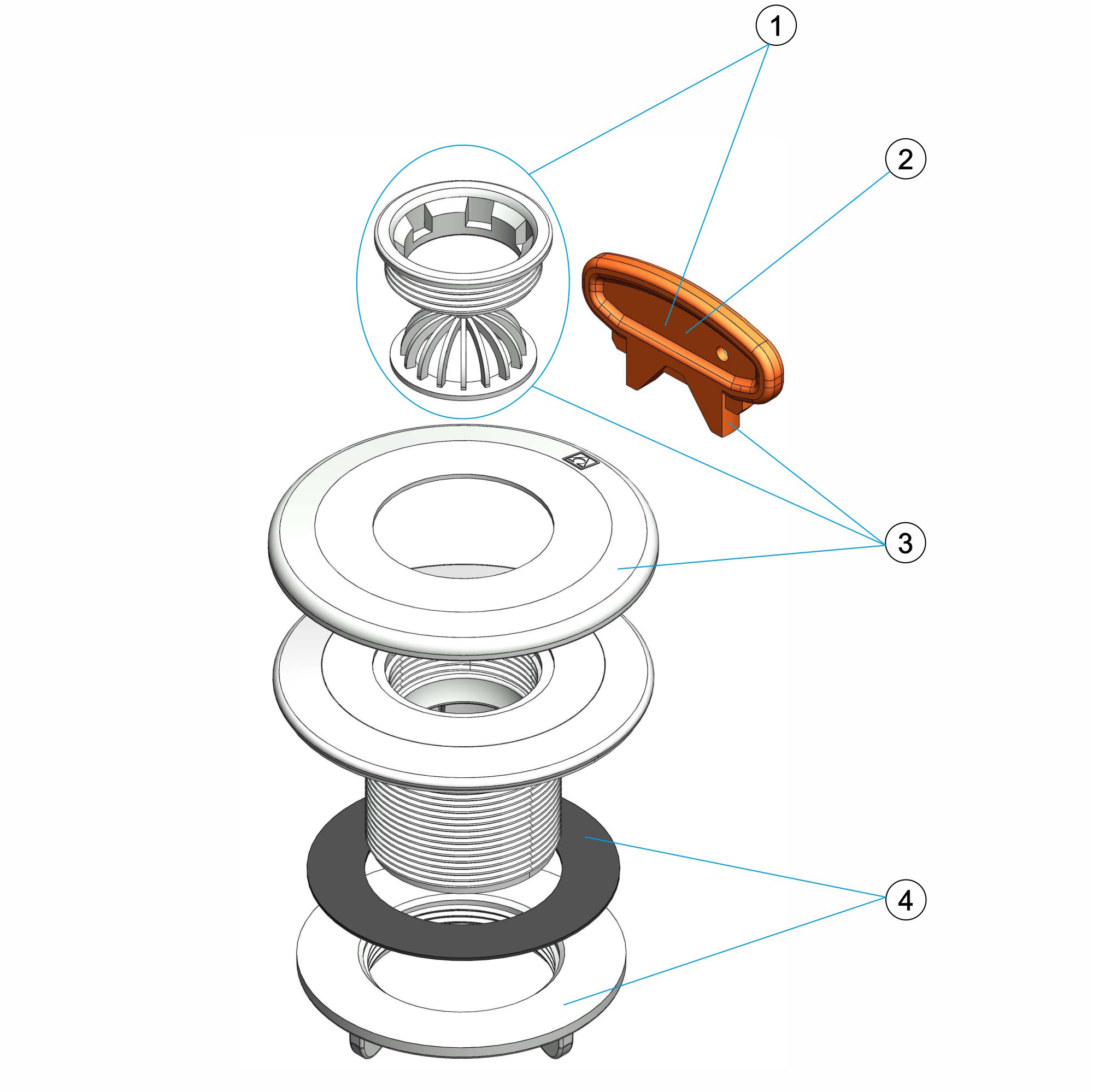 1
2
3
4