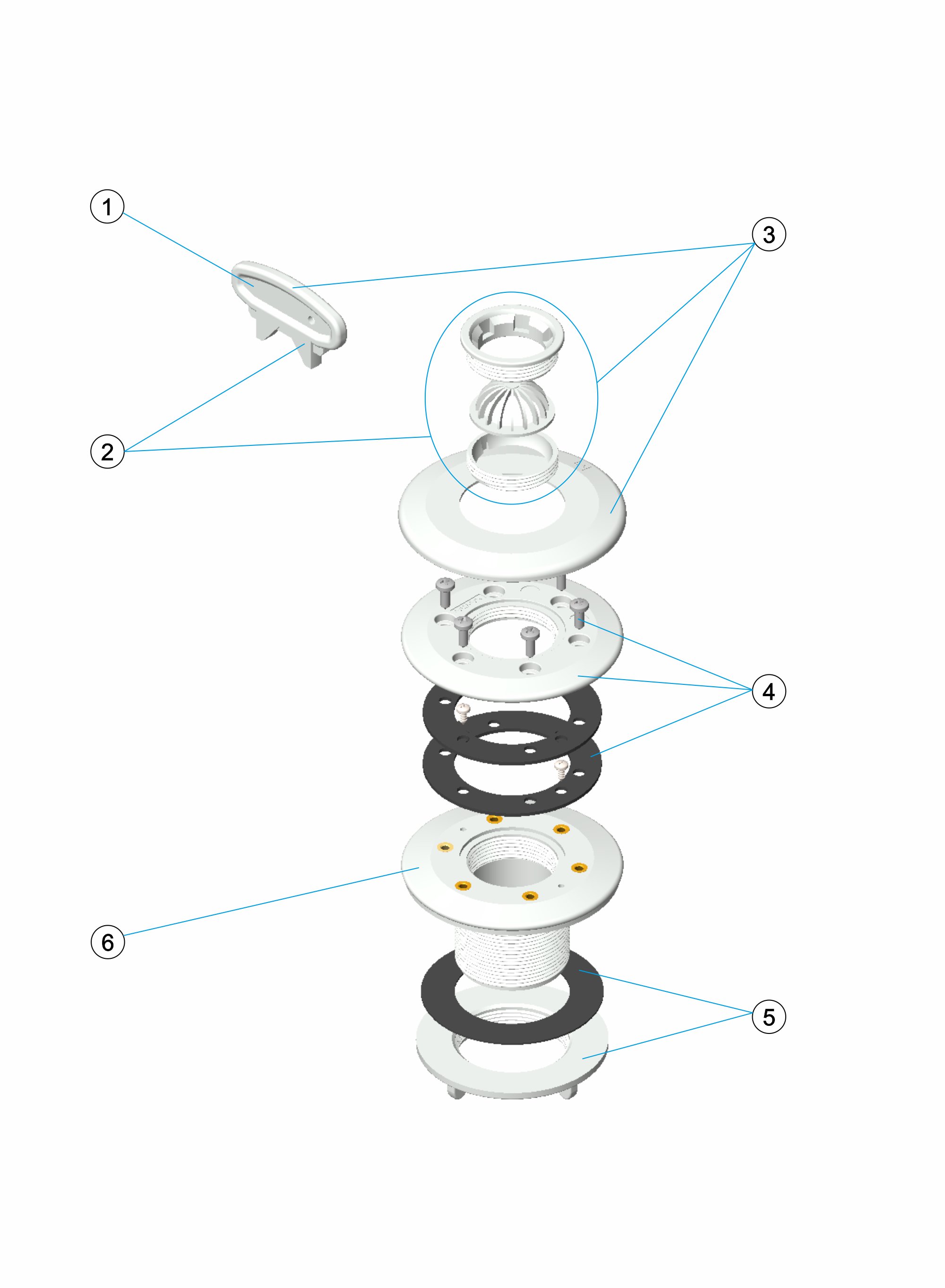 1
3
2
4
6
5