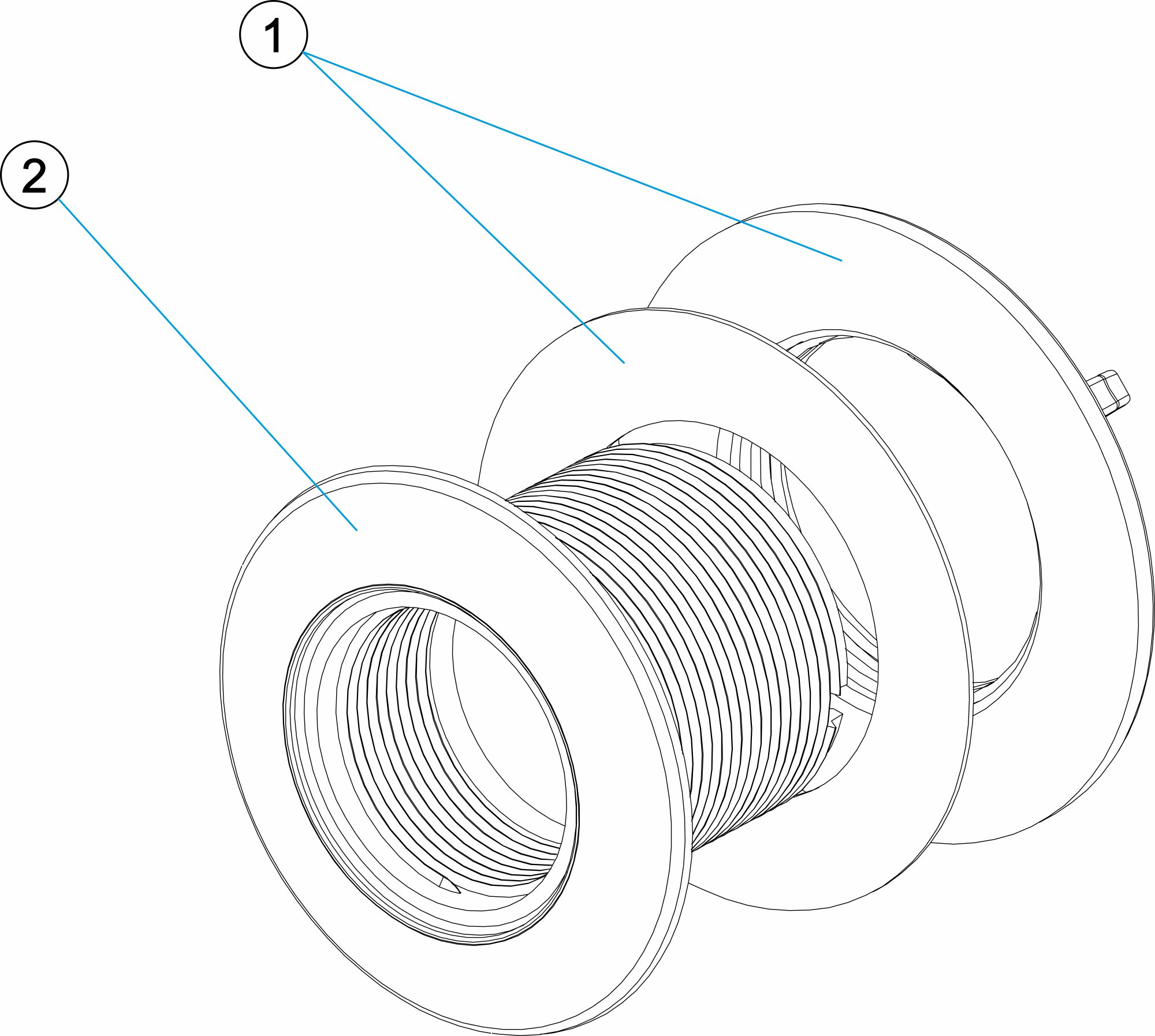 1

2