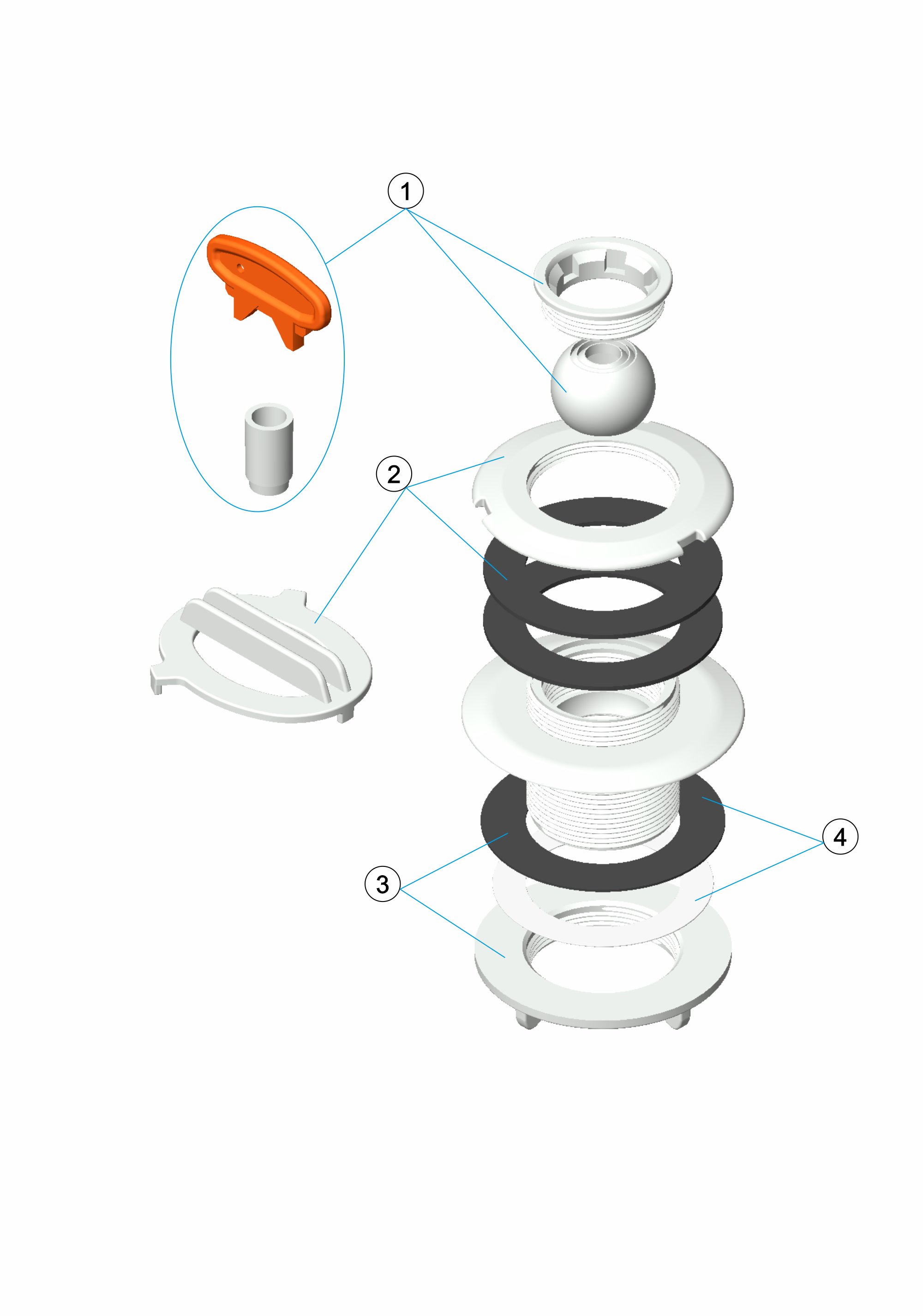 1
2
4
3