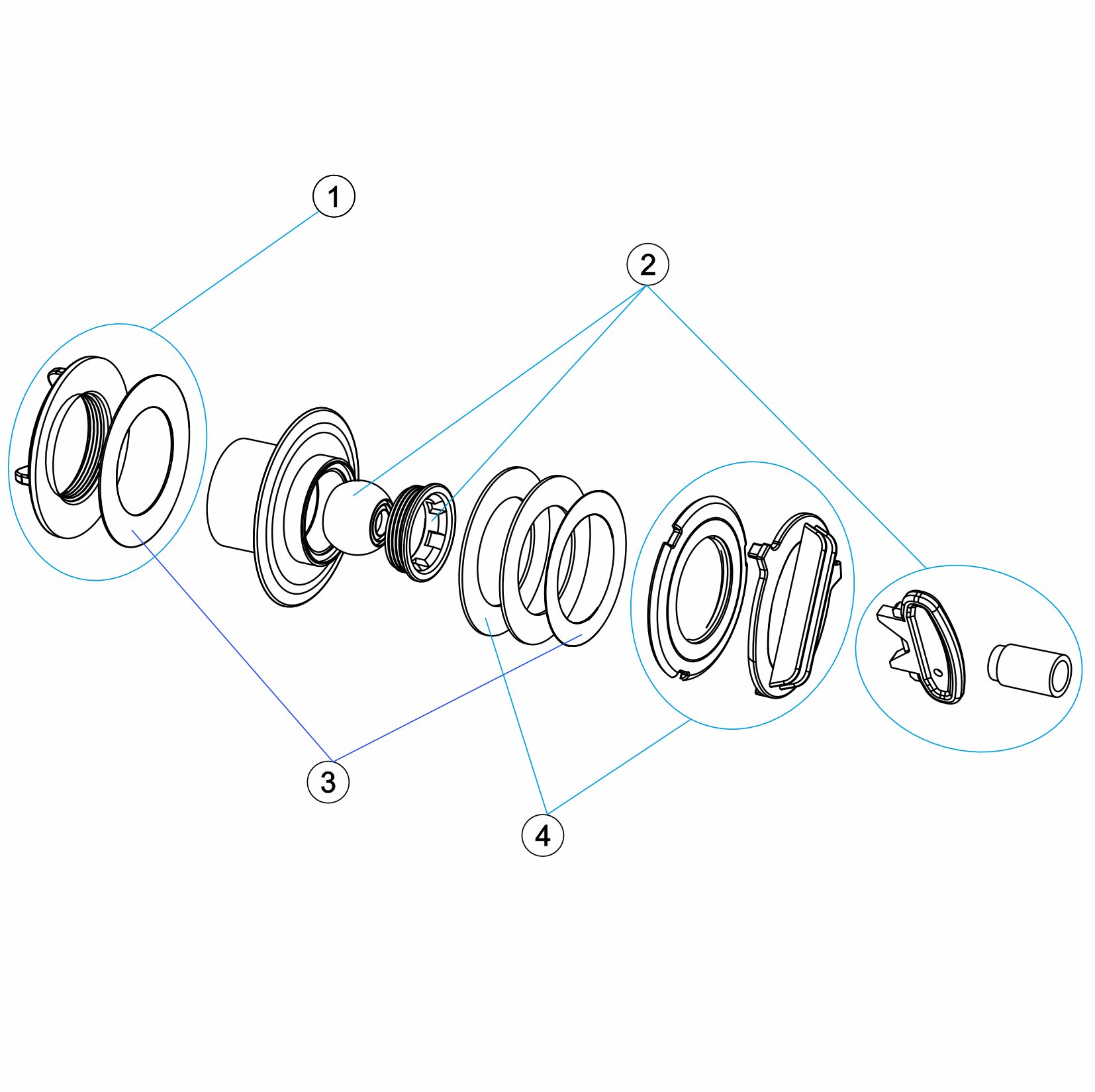 1
2
3
4