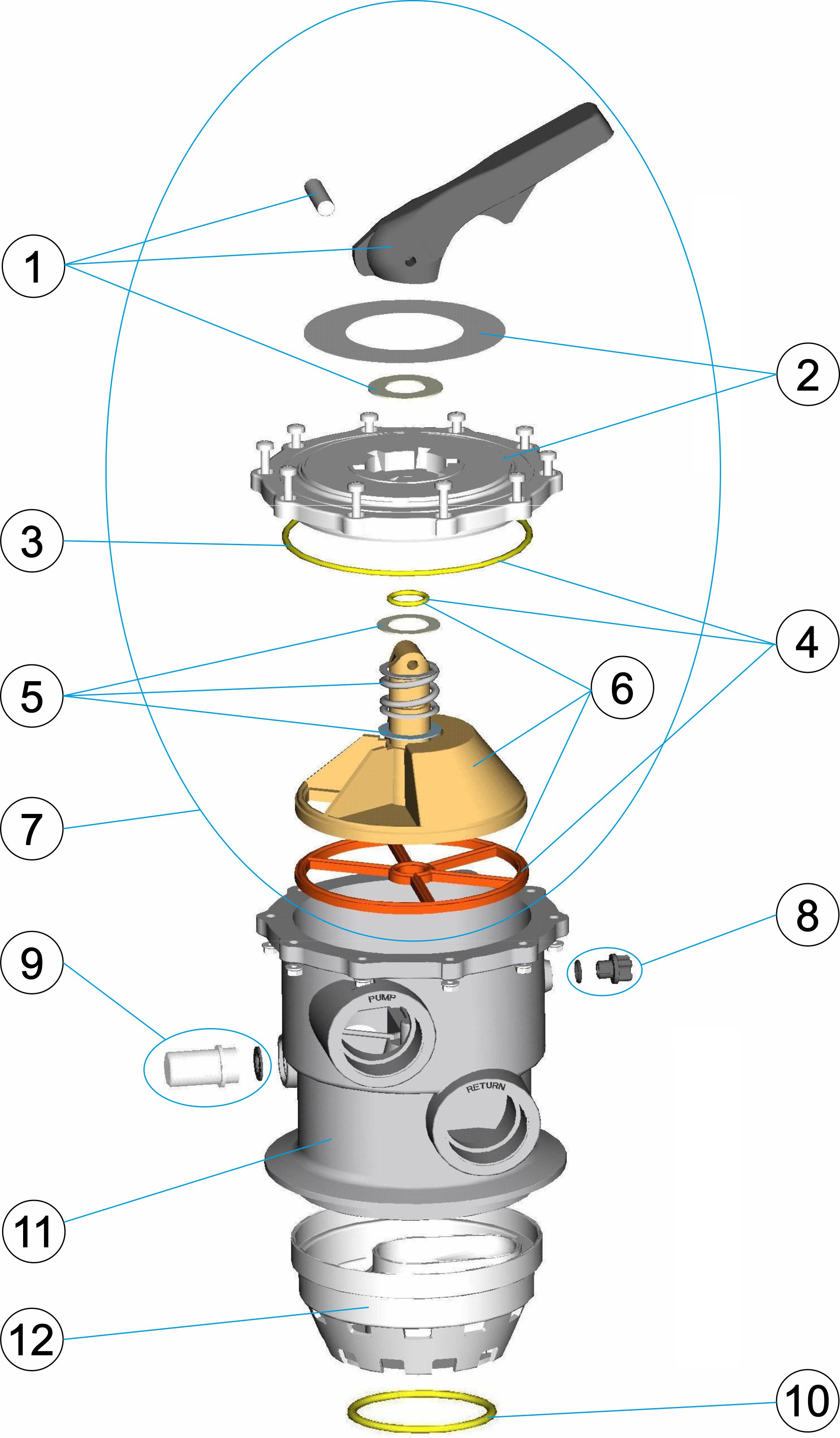 1
2
3
4
5
6
7
8
9
PUMP
RETURN
11
12
10