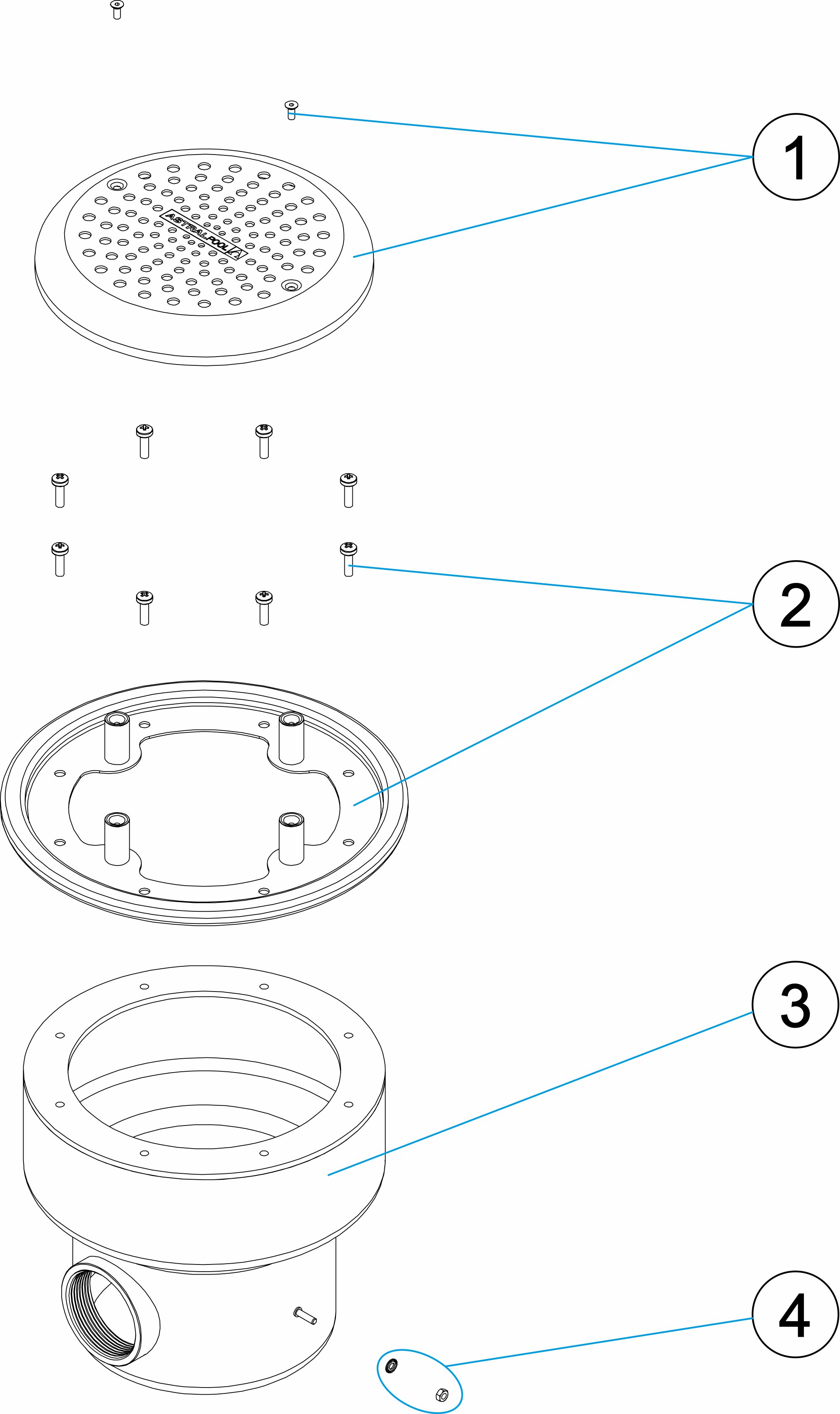 ASTRALPOOL

1

2

3

4