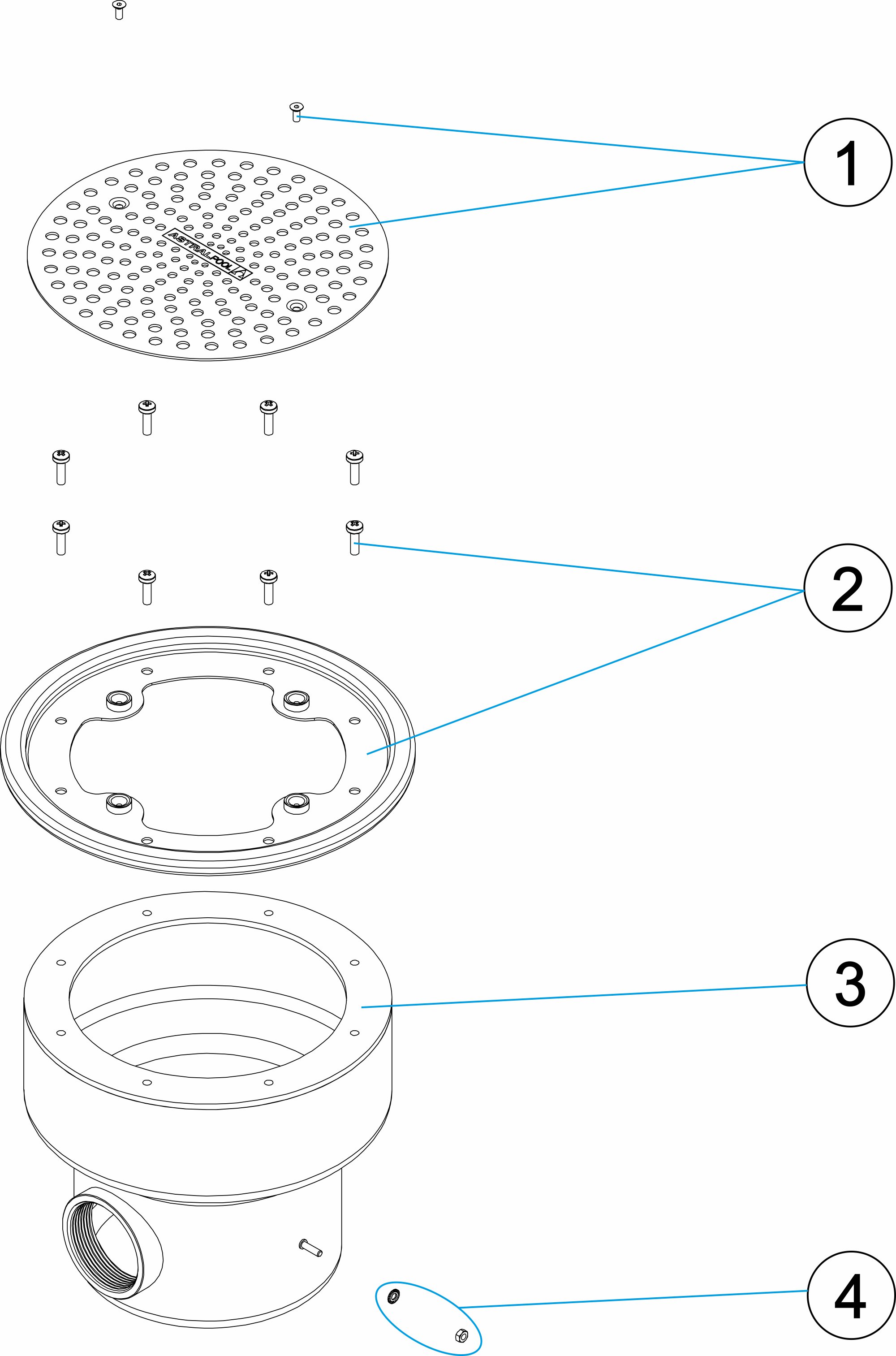 ASTRALPOOL

1

2

3

4