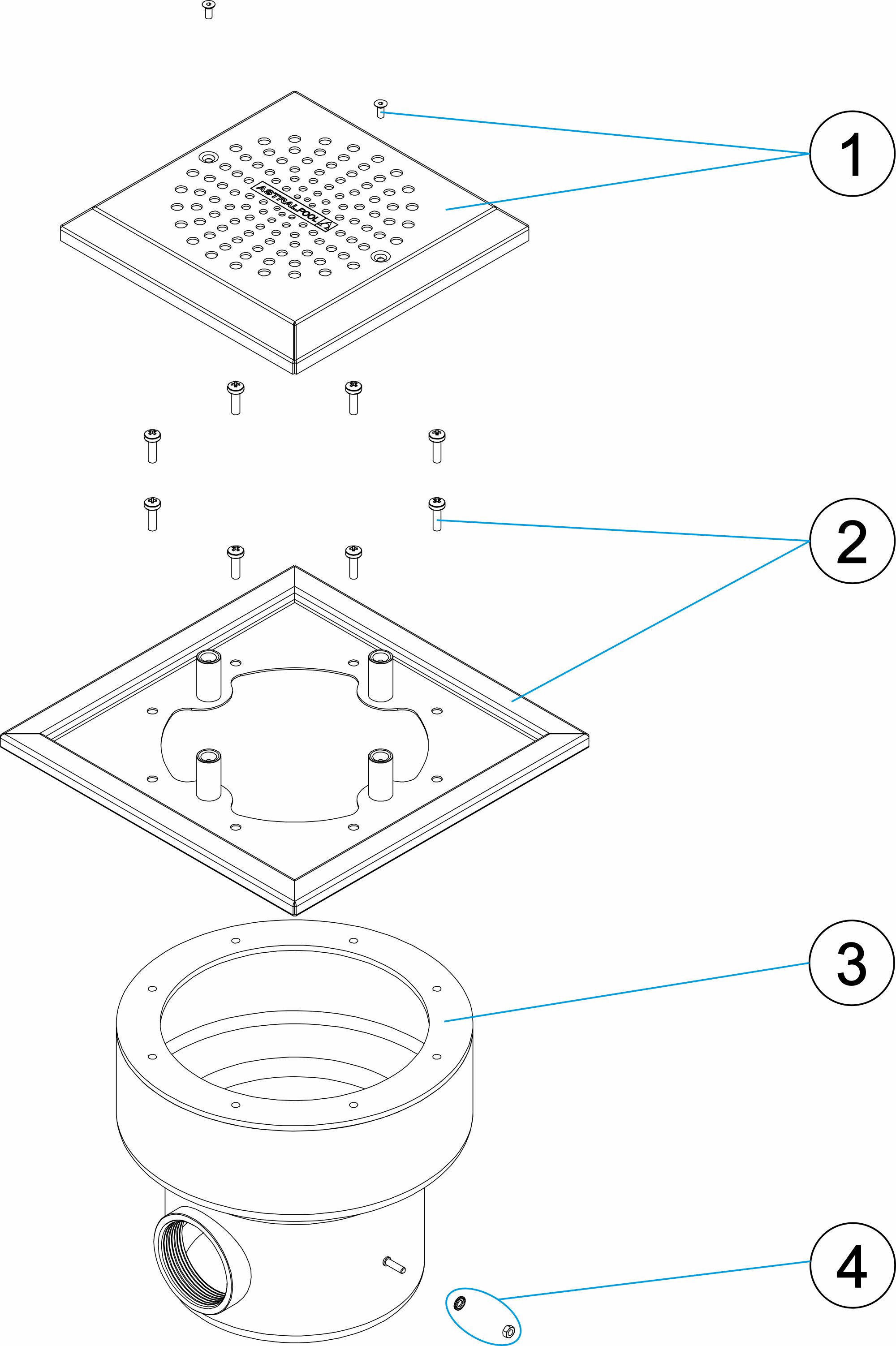 ASTRALPOOL

1

2

3

4