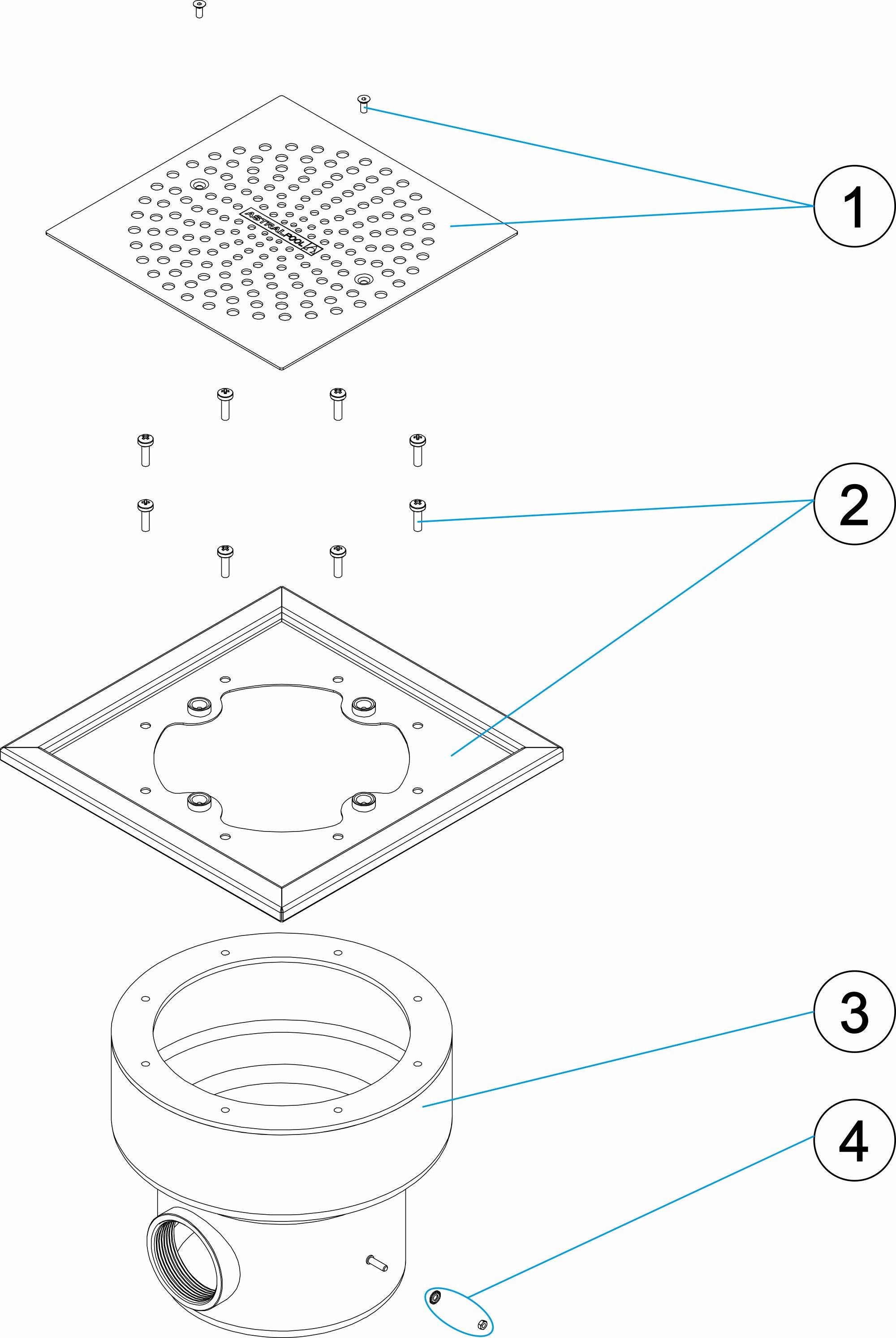 ASTRALPOOL

1

2

3

4