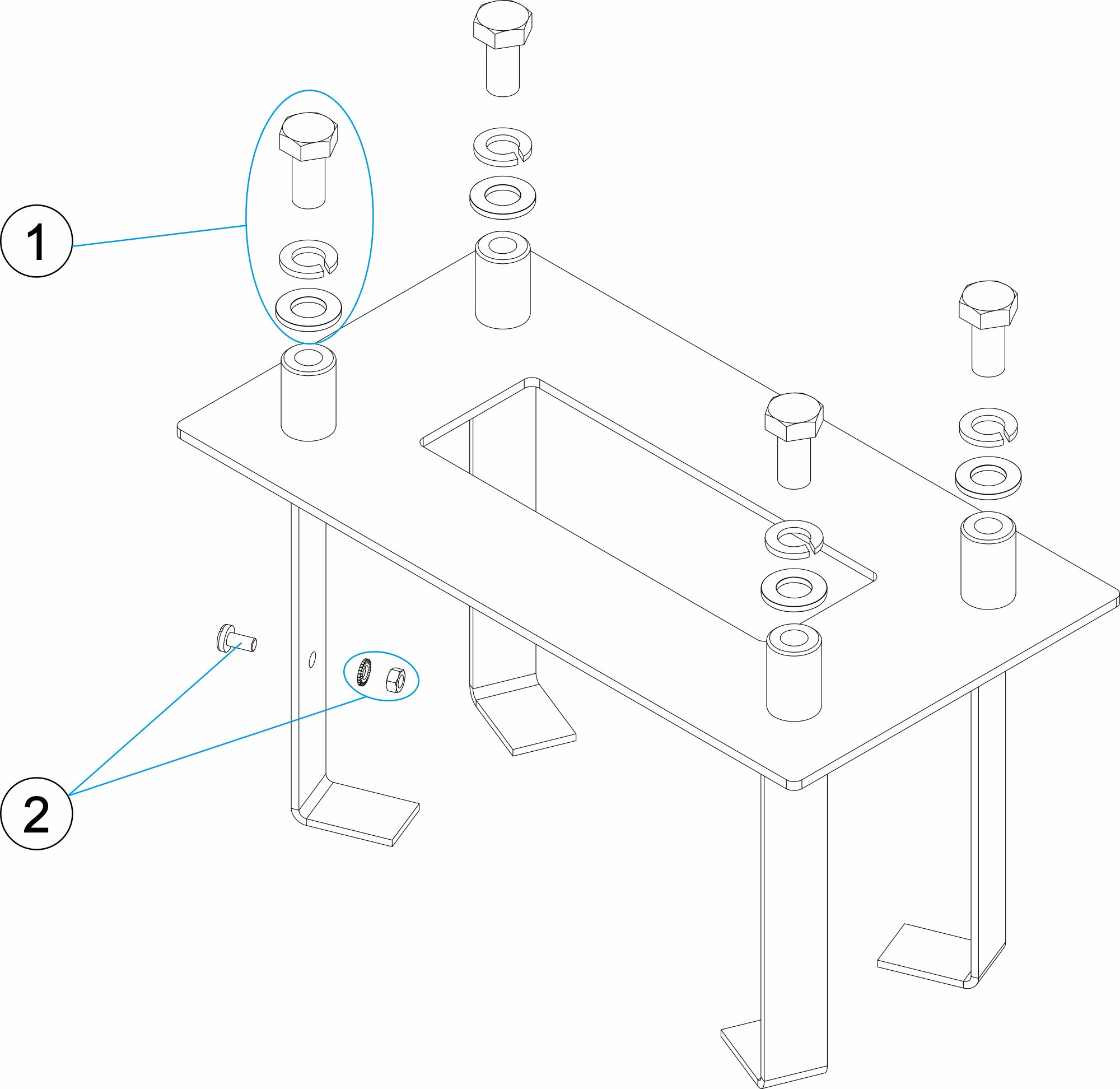 1

2