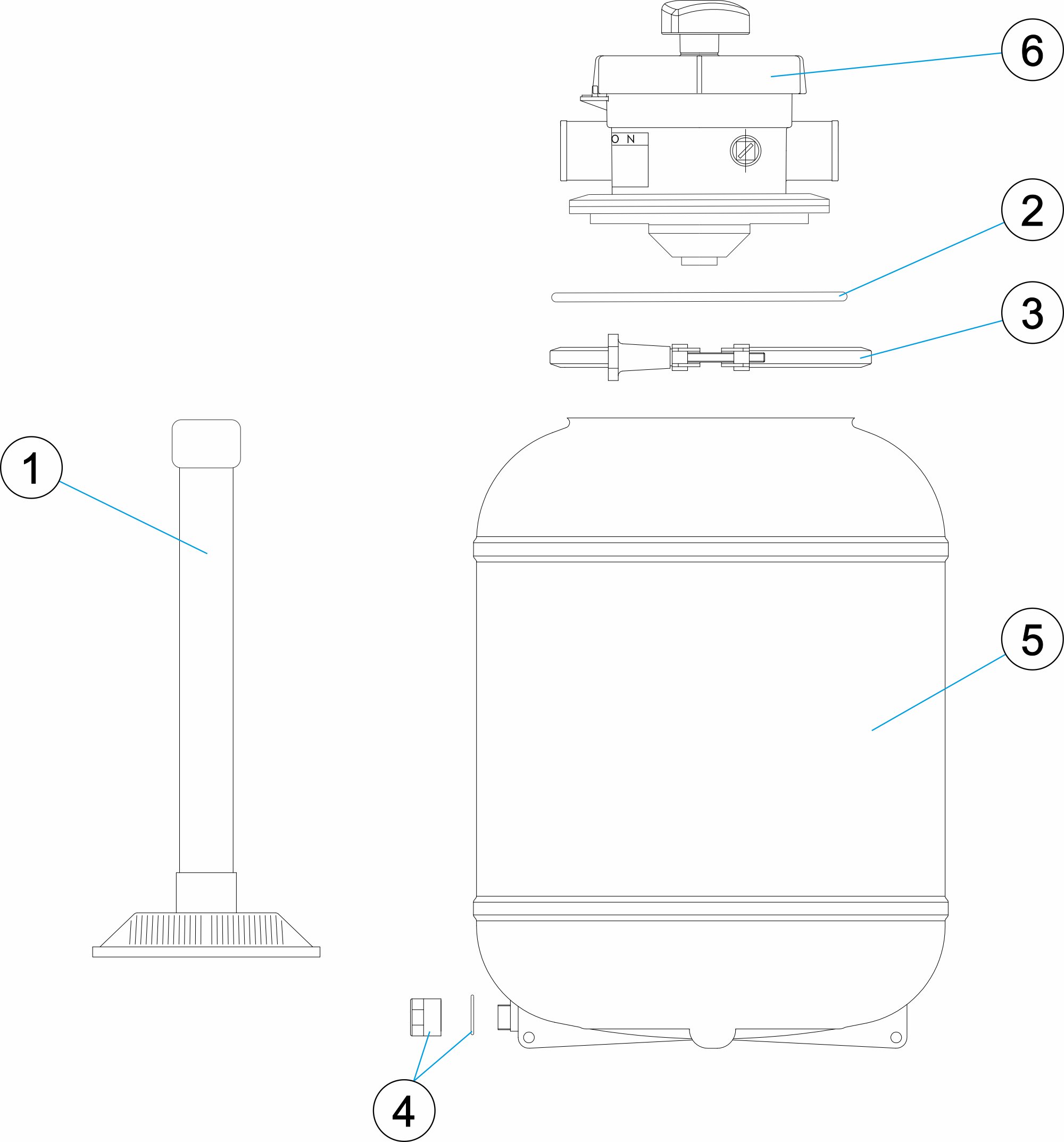 6

O N

2

3

1

5

4