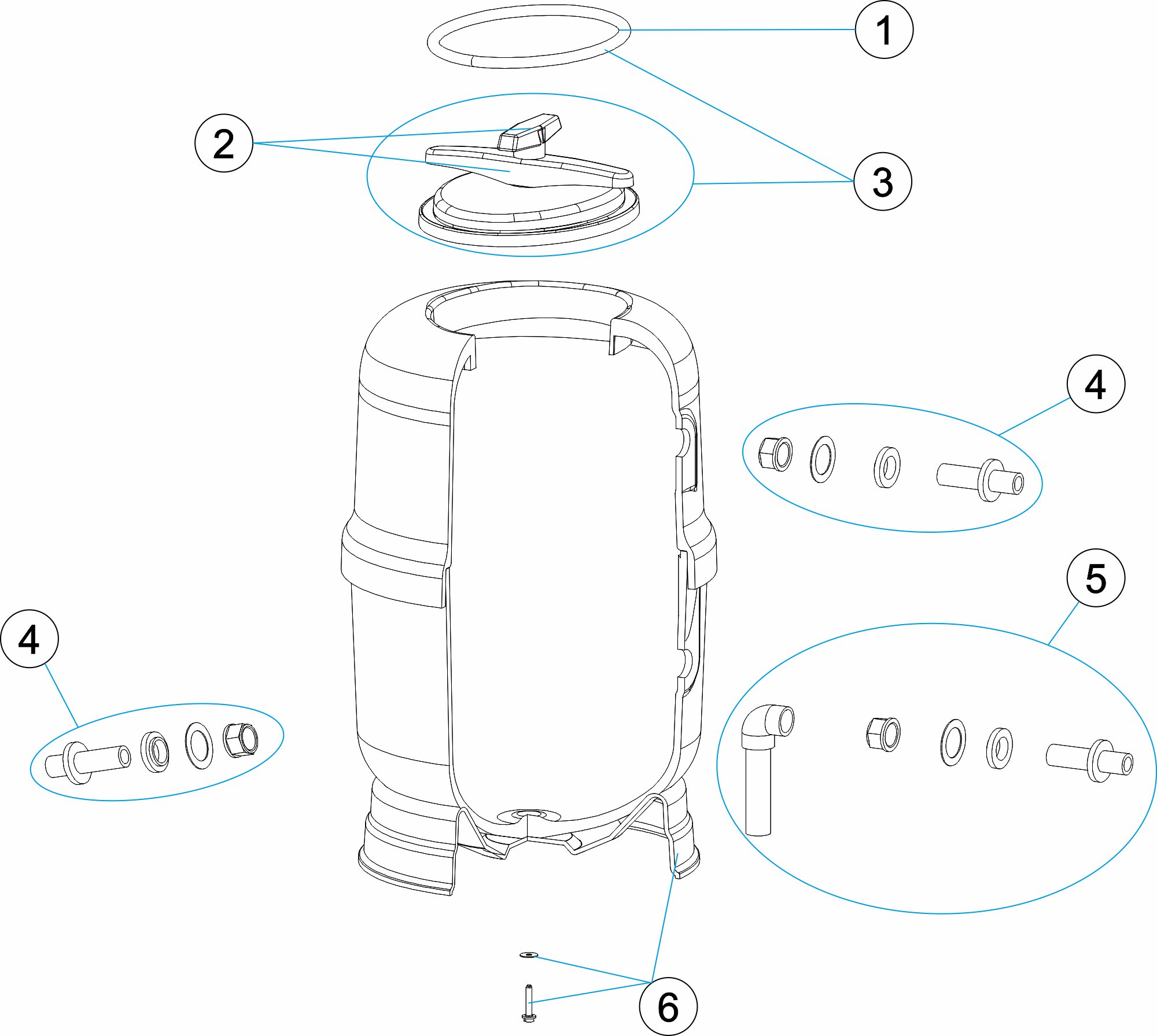 1
2
3
4
4
5
6