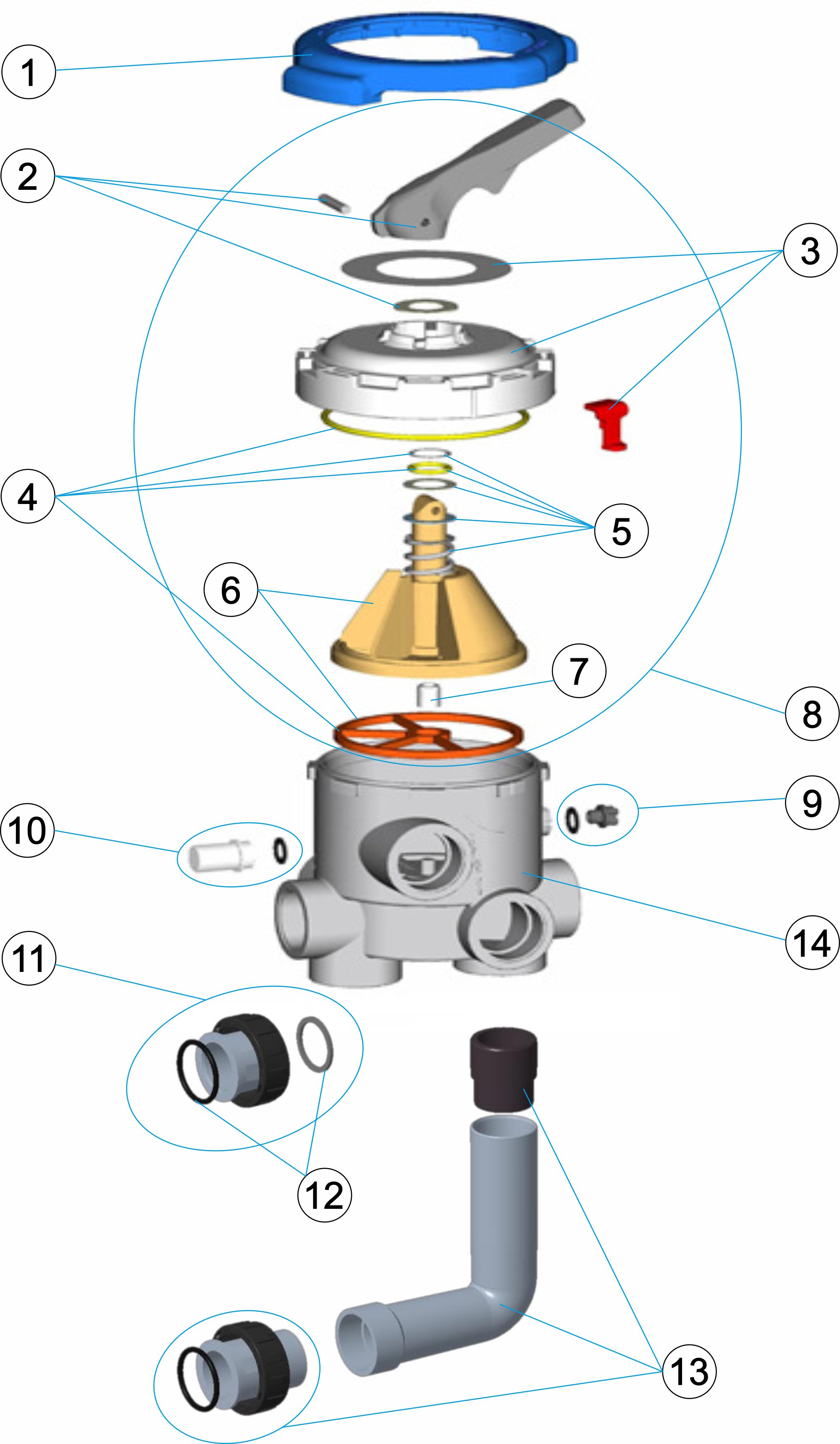 1
2
3
4
5
6
7
8
9
10
14
11
12
13