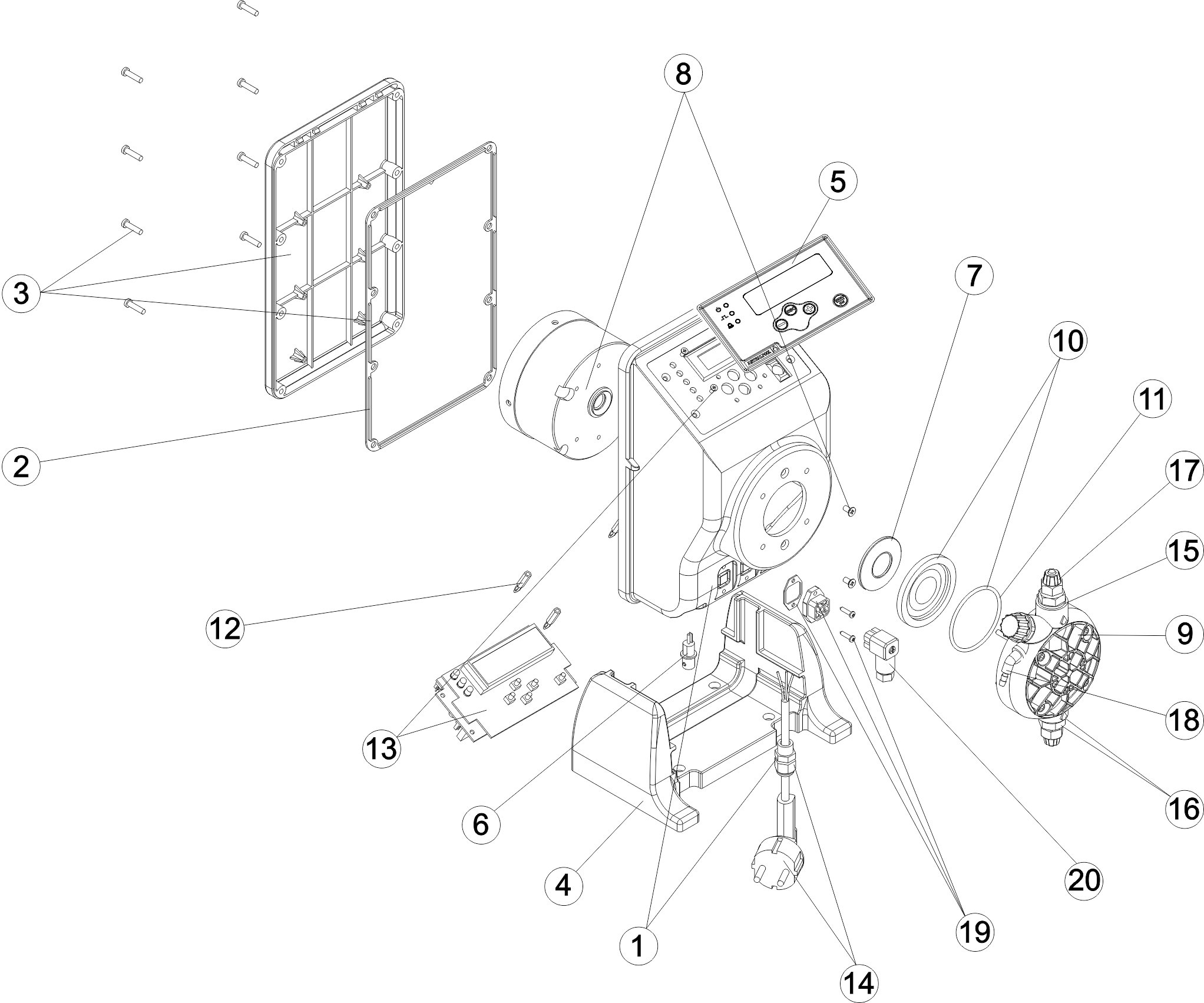 8
5
3
7
10
11
17
2
15
9
12
18
13
16
6
4
20
1
19
14