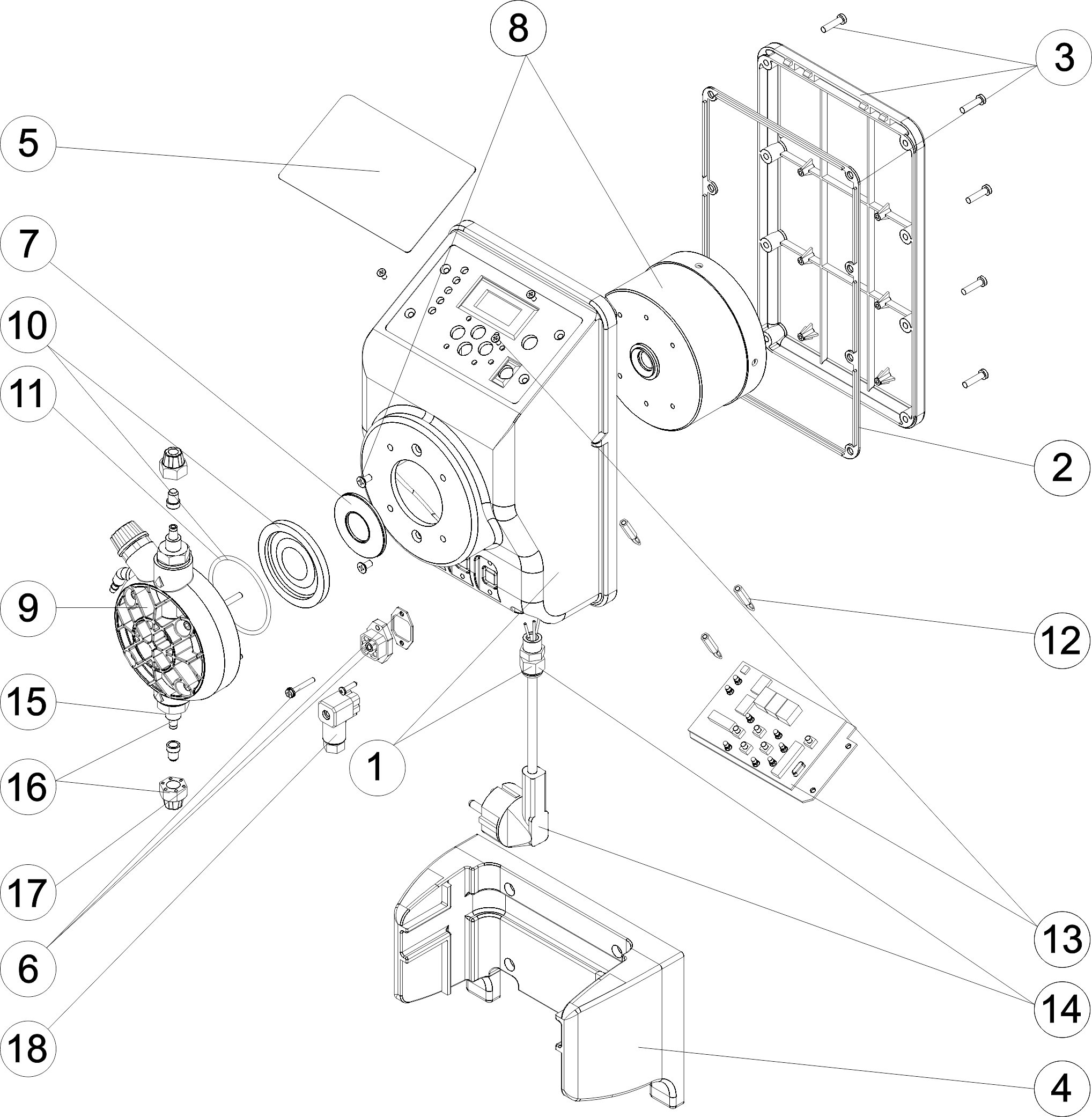 8
3
5
7
10
11
2
9
12
15
1
16
17
13
6
14
18
4