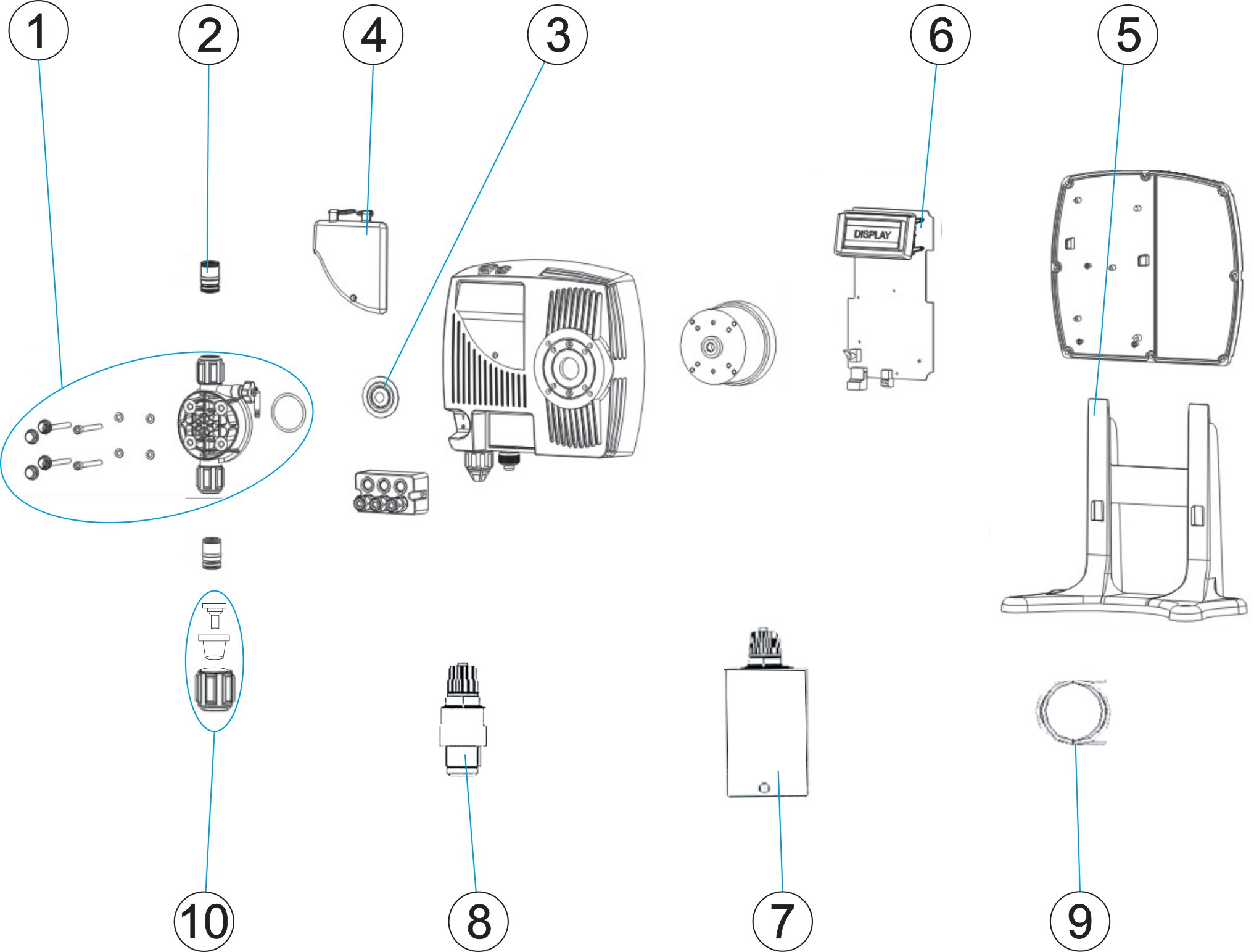 1
2
4
3
6
5
DISPLAY
10
8
7
9