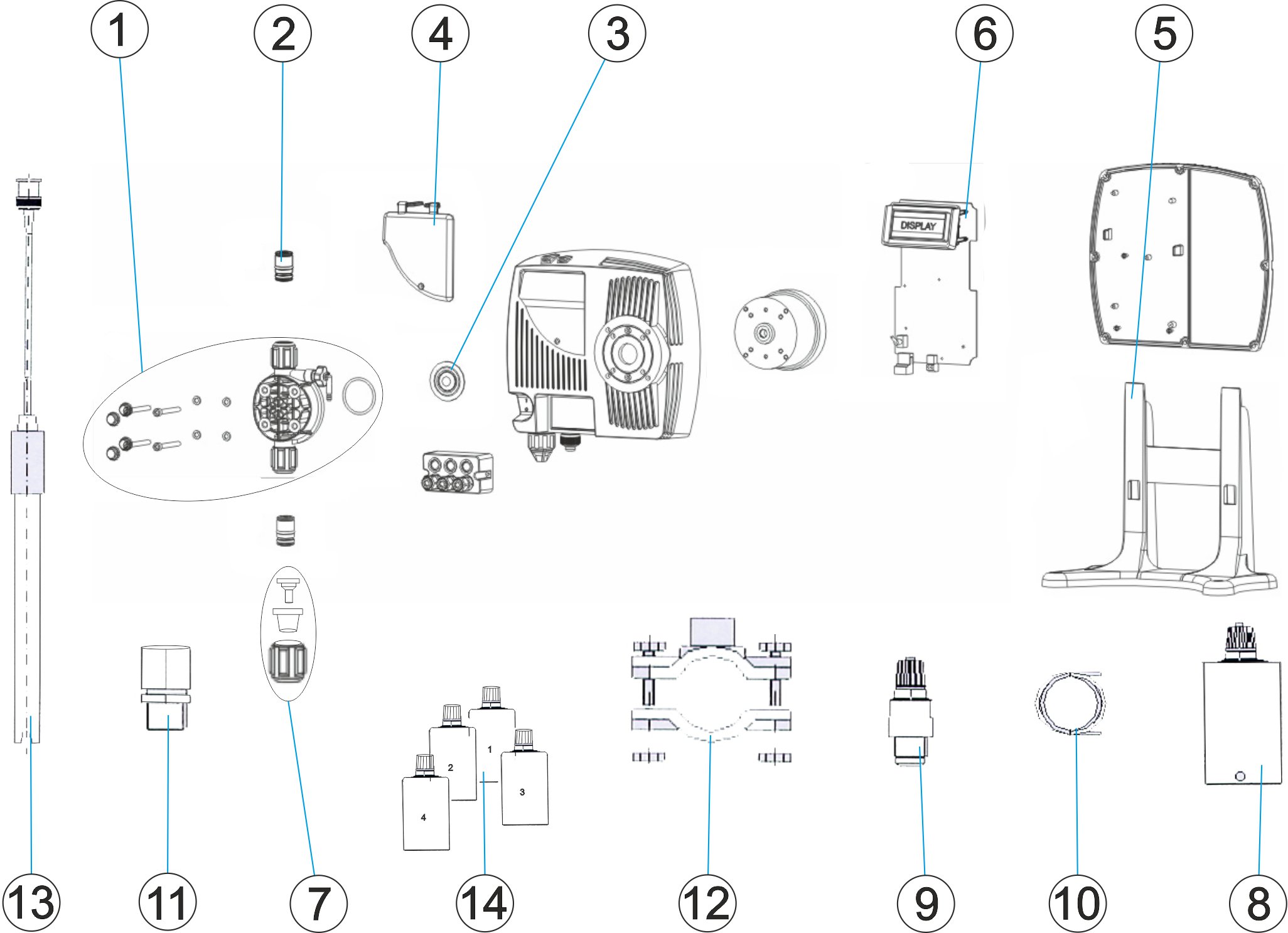 1
2
4
3
6
5
DISPLAY
1
2
3
4
13
11
7
14
12
9
10
8