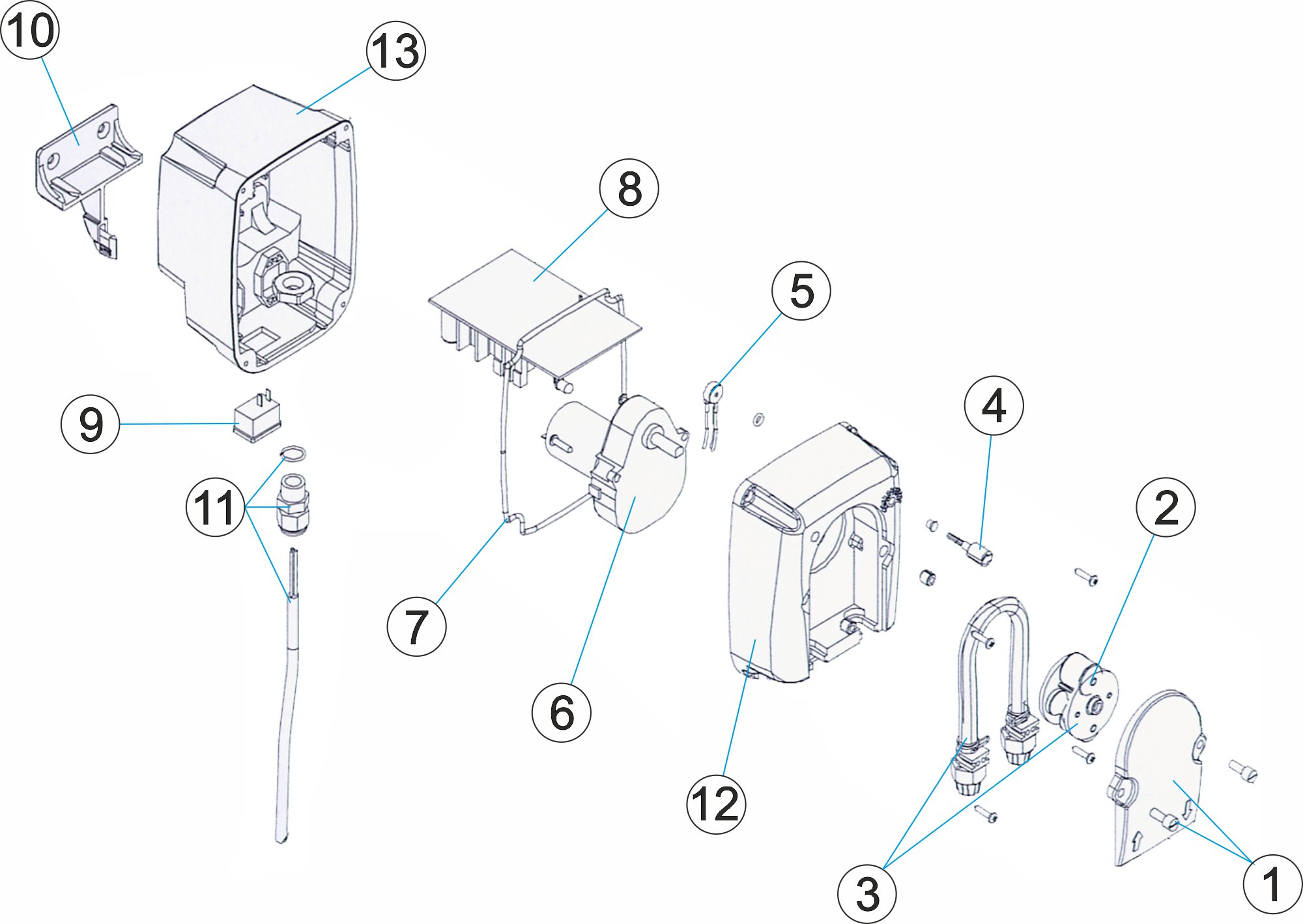 10
13
8
5
9
4
11
2
7
6
12
3
1