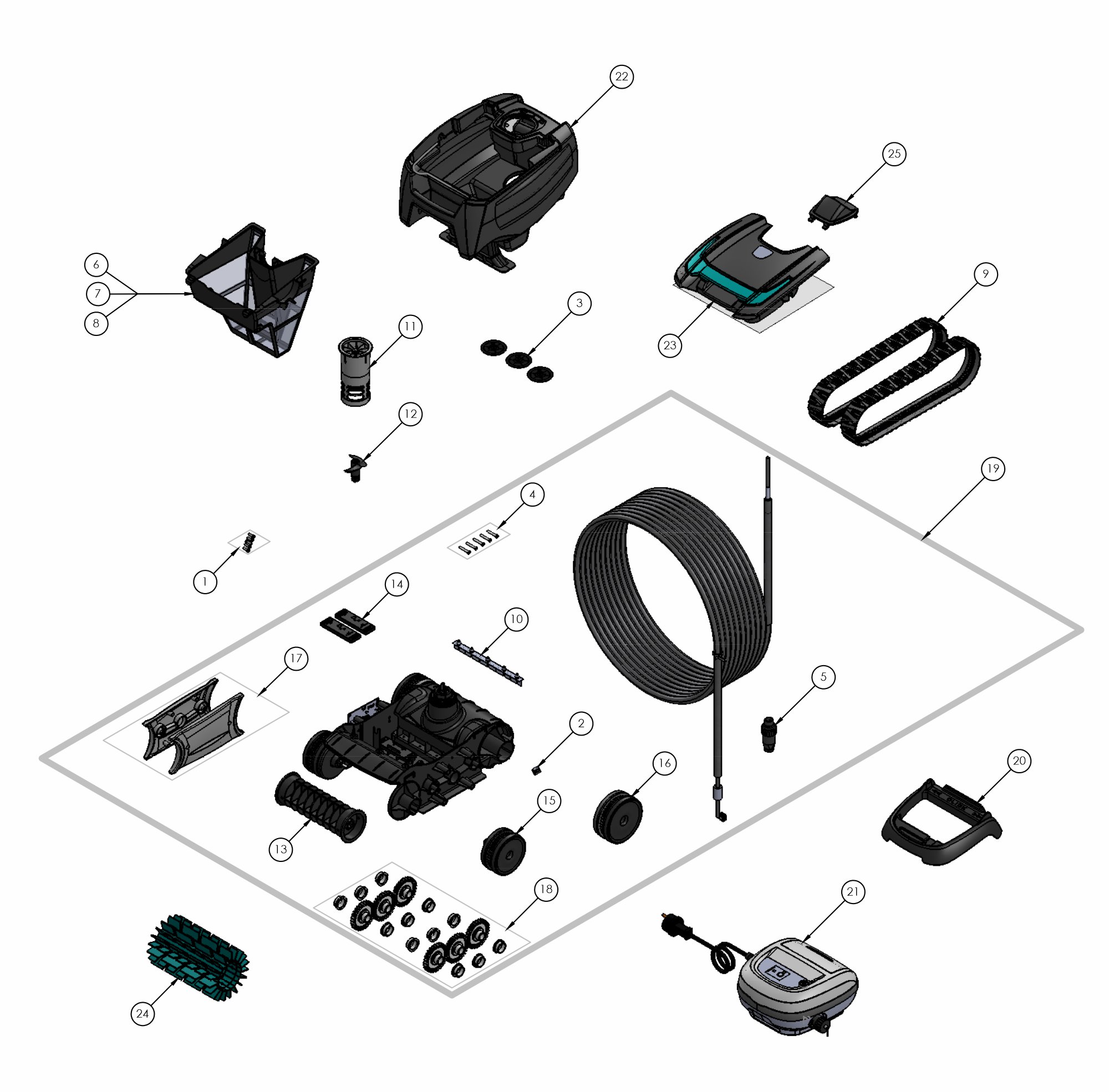 22

25

6

7

8

11

3

23

9

12

19

4

1

14

10

17

5

2

16

20

15

13

18

21

24