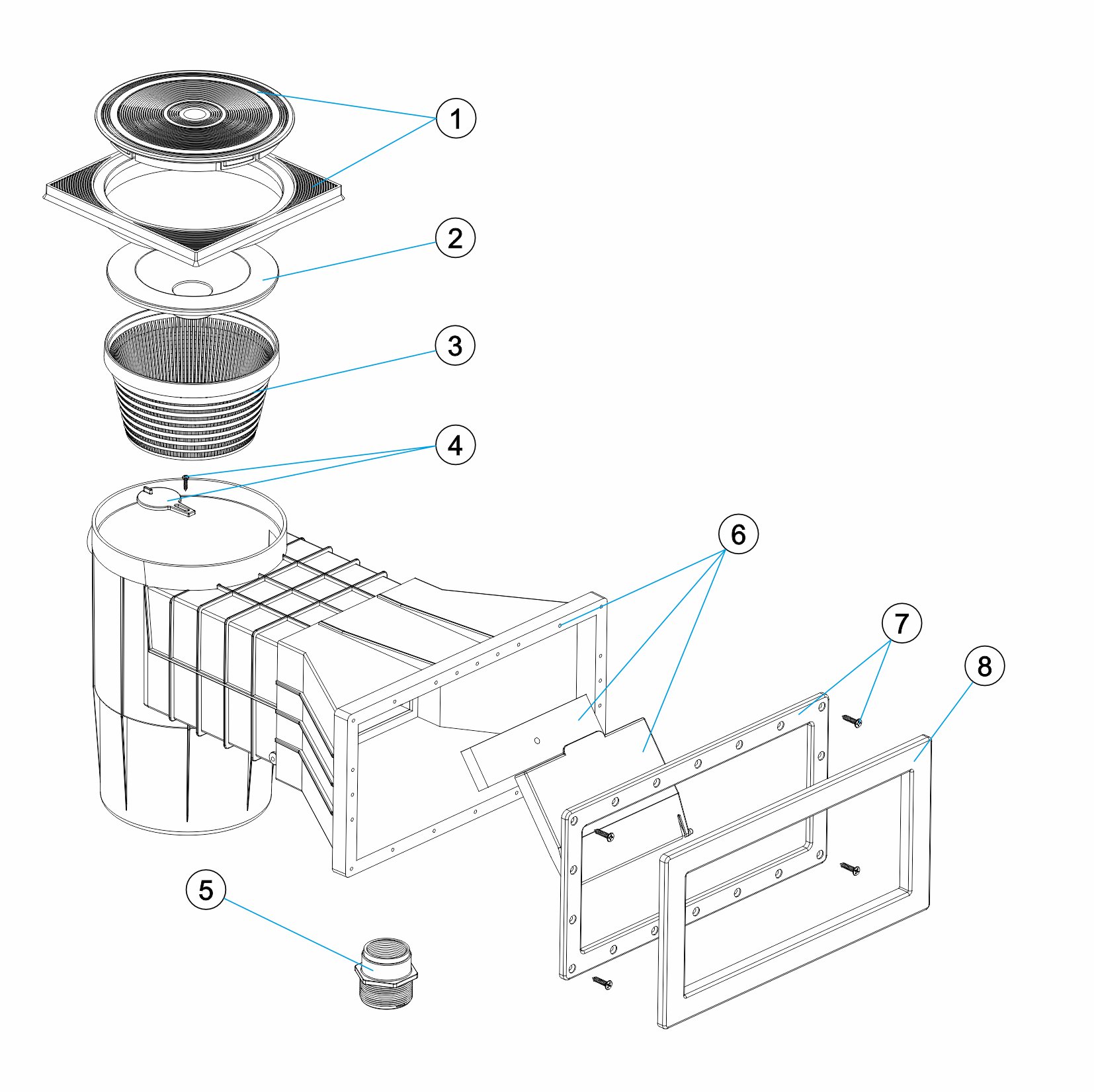 1
2
3
4
6
7
8
5