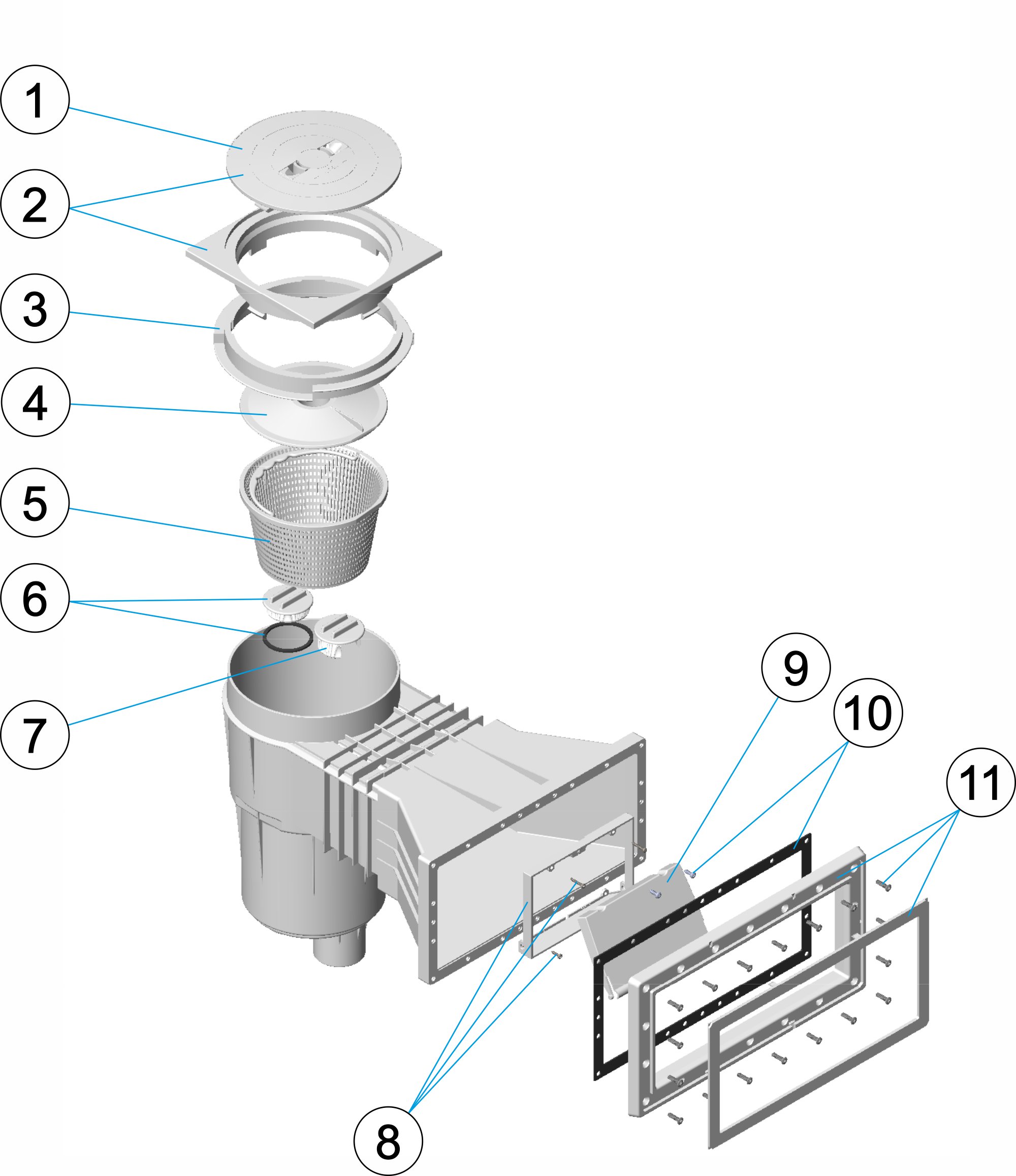 1
2
3
4
5
6
7
9
10
11
8