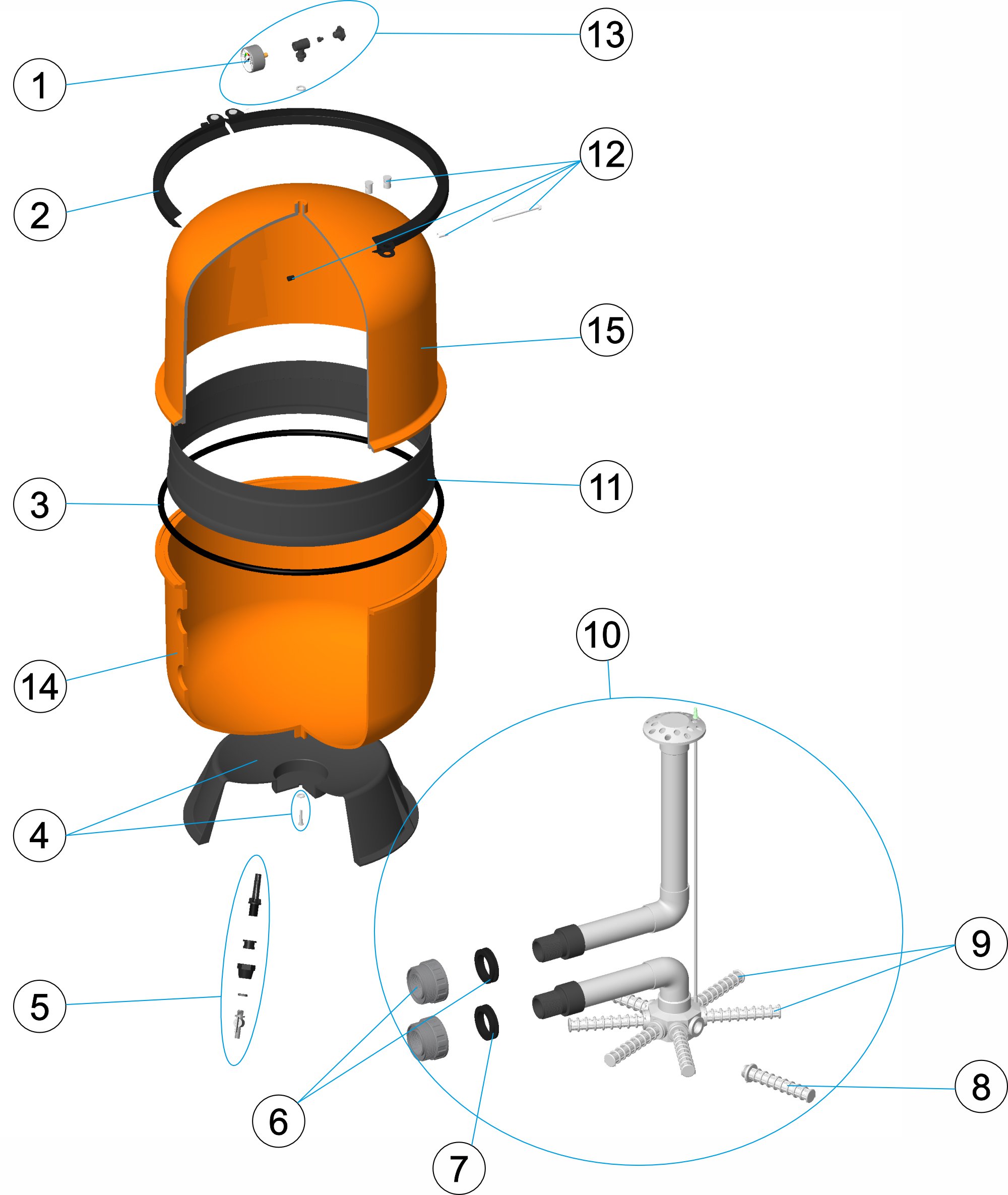 13
1
12
2
15
11
3
10
14
4
9
5
8
6
7